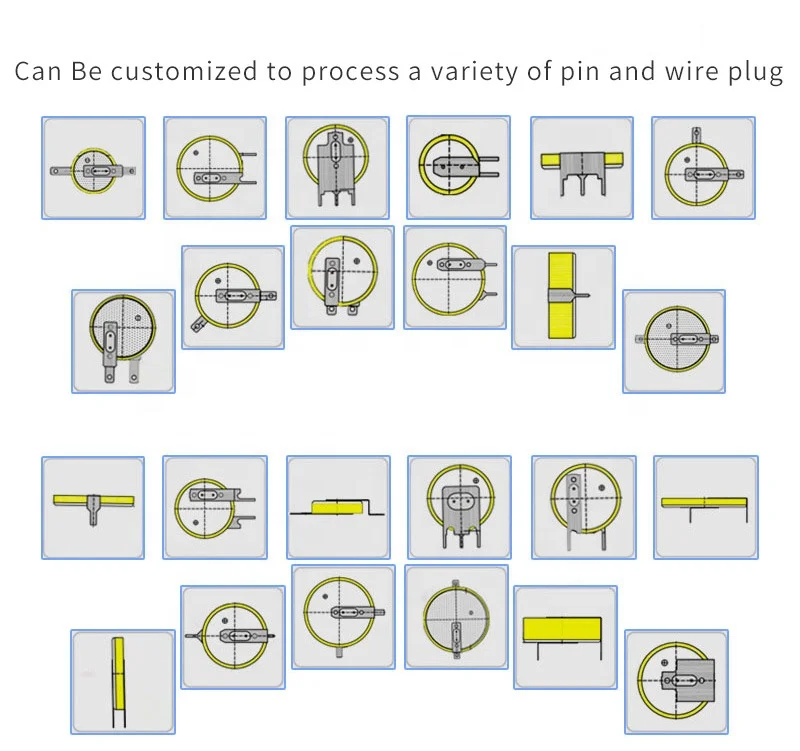 Can Be customized to process a variety of pin and wire plug