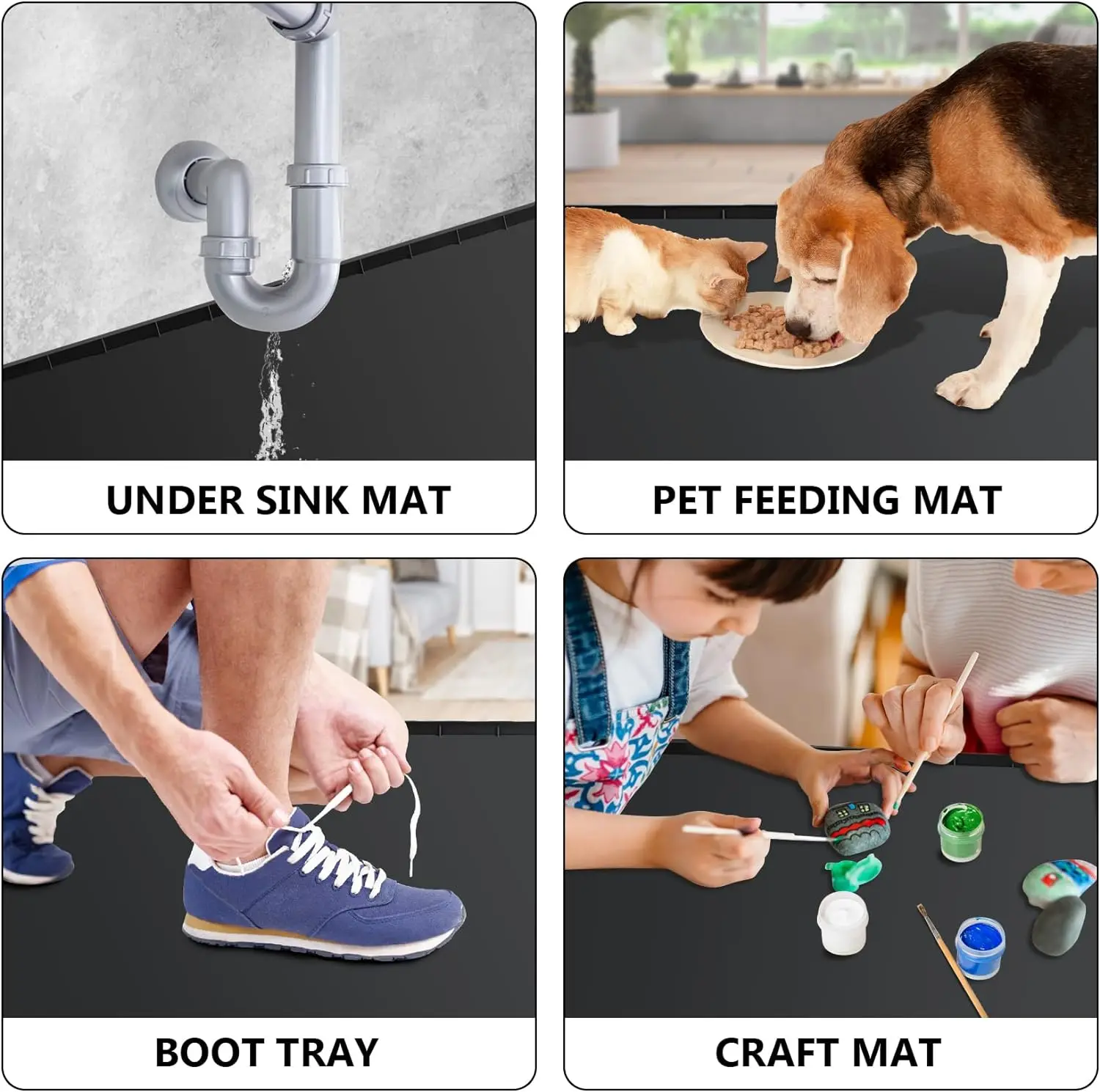 UNDER SINK MAT

PET FEEDING MAT

BOOT TRAY

CRAFT MAT