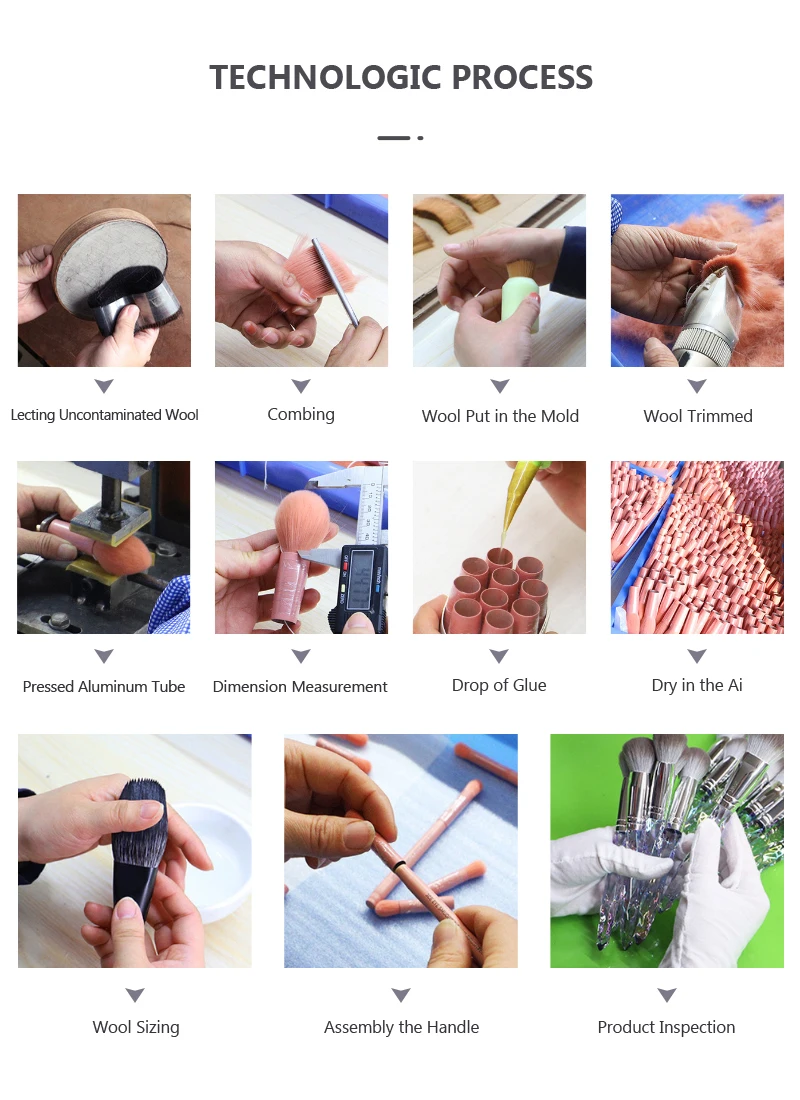 TECHNOLOGIC PROCESS

Lecting Uncontaminated Wool

Combing

Wool Put in the Mold

Wool Trimmed

Pressed Aluminum Tube

Dimension Measurement

Drop of Glue

Dry in the Ai

Wool Sizing

Assembly the Handle

Product Inspection