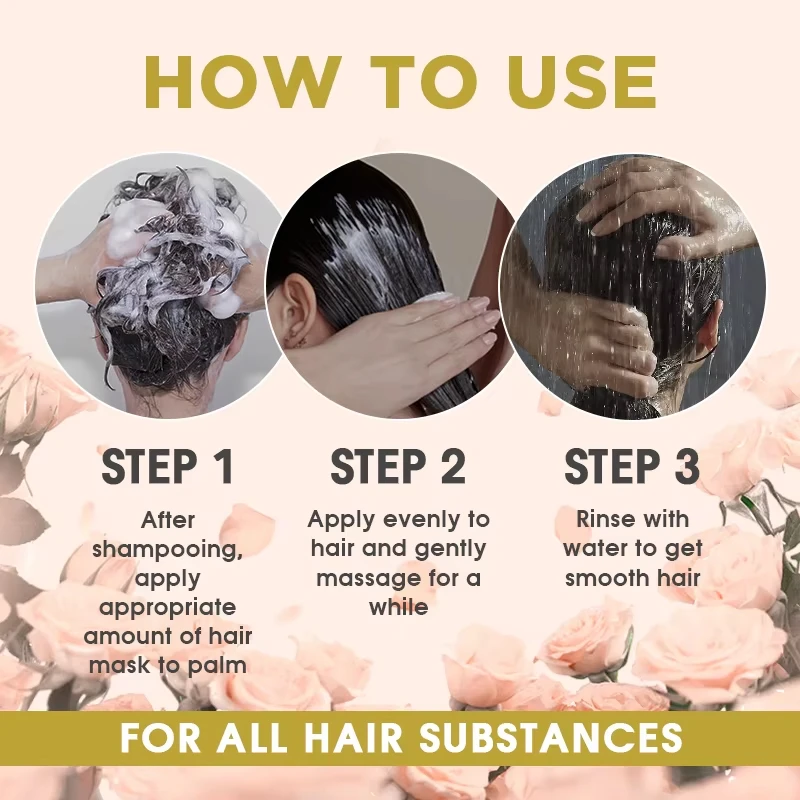 HOW TO USE

STEP 1

After shampooing, apply appropriate amount of hair mask to palm

STEP 2

Apply evenly to hair and gently massage for a while

STEP 3

Rinse with water to get smooth hair

FOR ALL HAIR SUBSTANCES