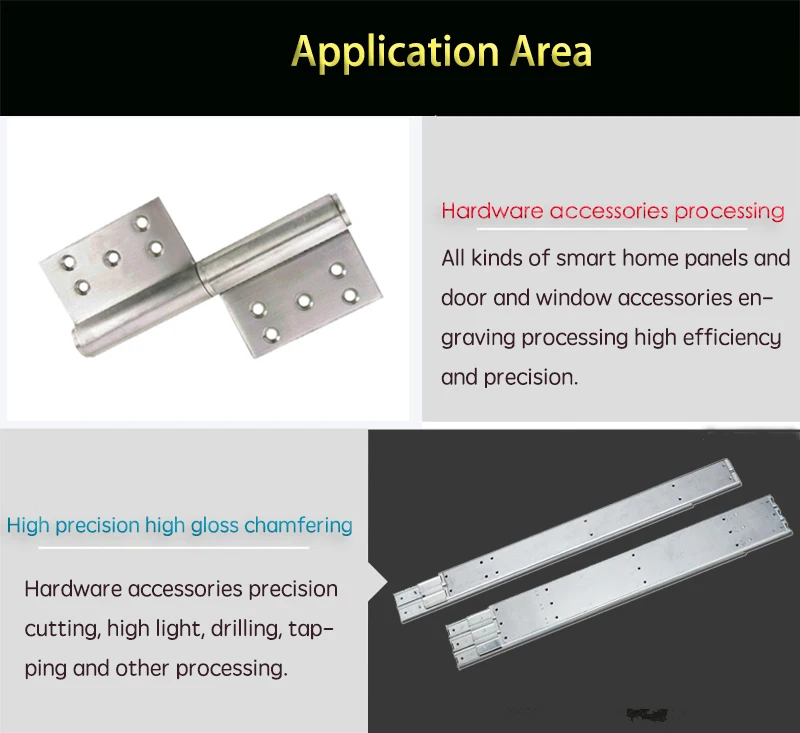 Application Area

Hardware accessories processing

All kinds of smart home panels and door and window accessories engraving processing high efficiency and precision.

High precision high gloss chamfering

Hardware accessories precision cutting, high light, drilling, tapping and other processing.