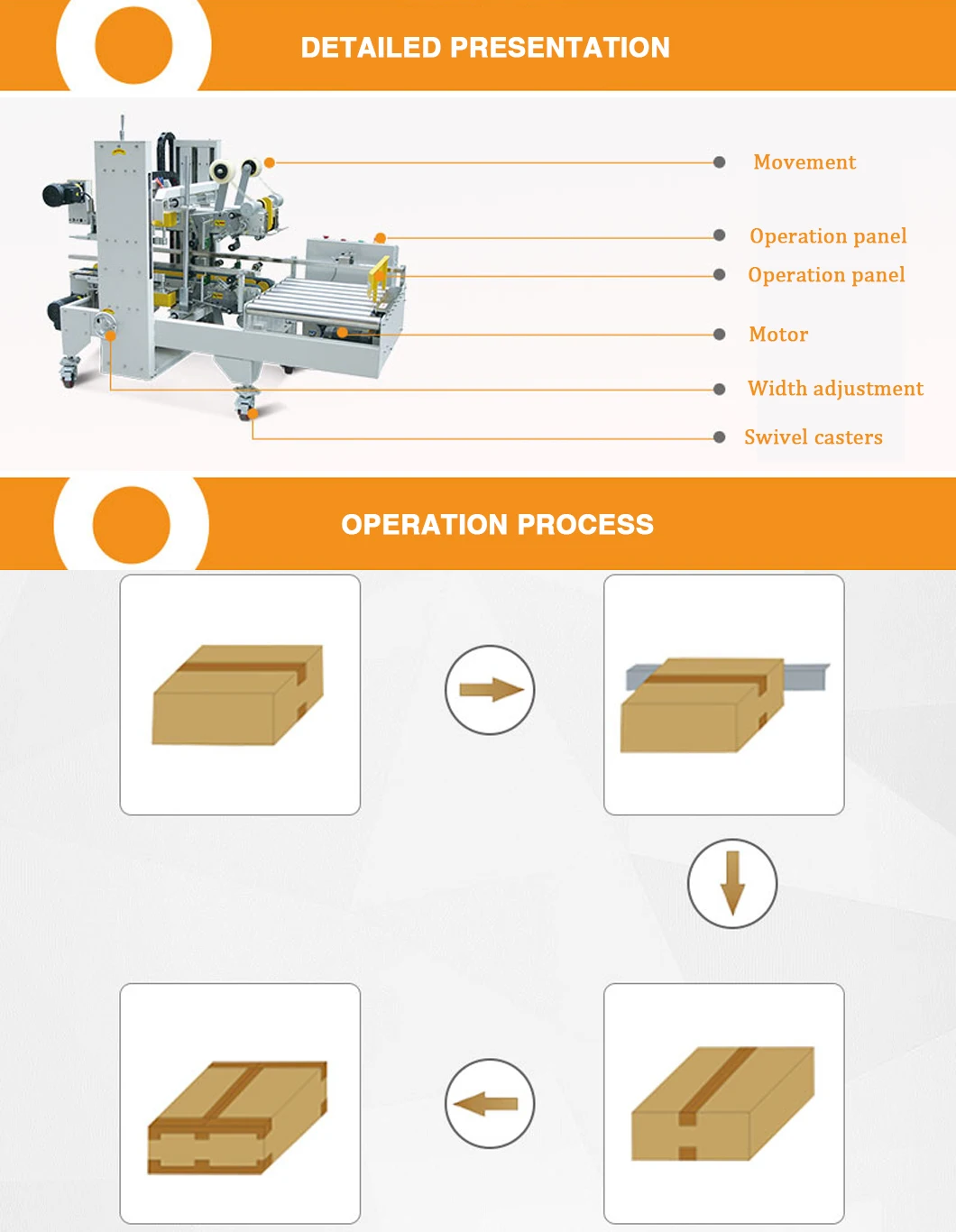 DETAILED PRESENTATION

Movement

Operation panel

Operation panel

Motor

Width adjustment

Swivel casters

OPERATION PROCESS