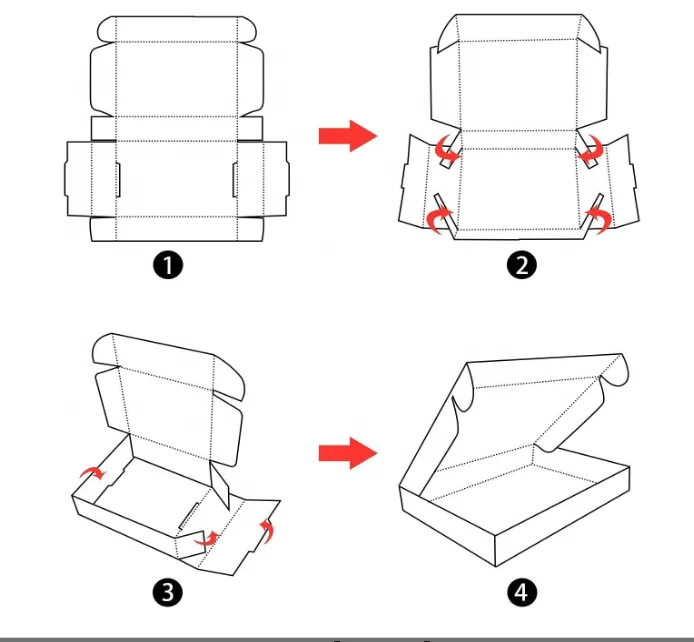 1

2

3

4