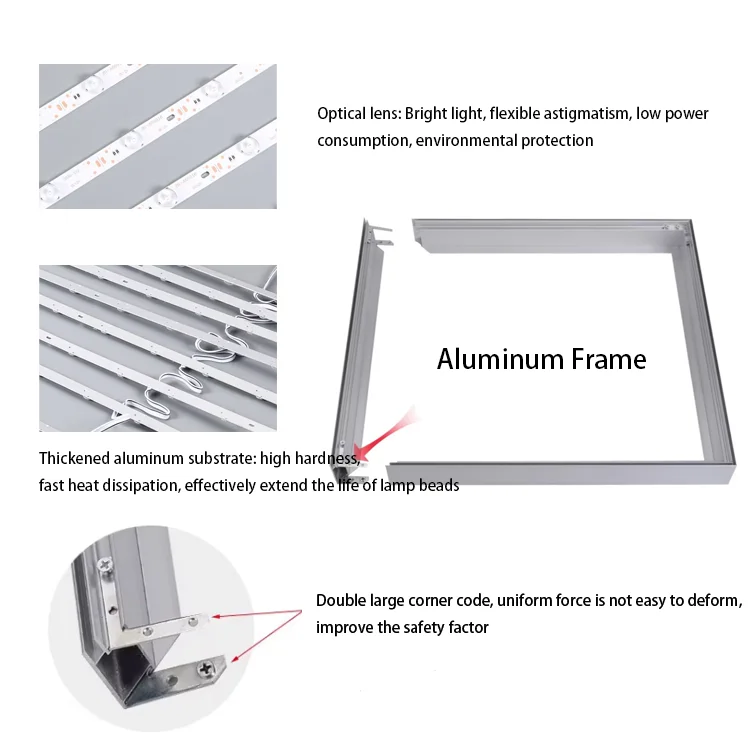 Optical lens: Bright light, flexible astigmatism, low power consumption, environmental protection

Aluminum Frame

Thickened aluminum substrate: high hardness, fast heat dissipation, effectively extend the life of lamp beads

Double large corner code, uniform force is not easy to deform, improve the safety factor