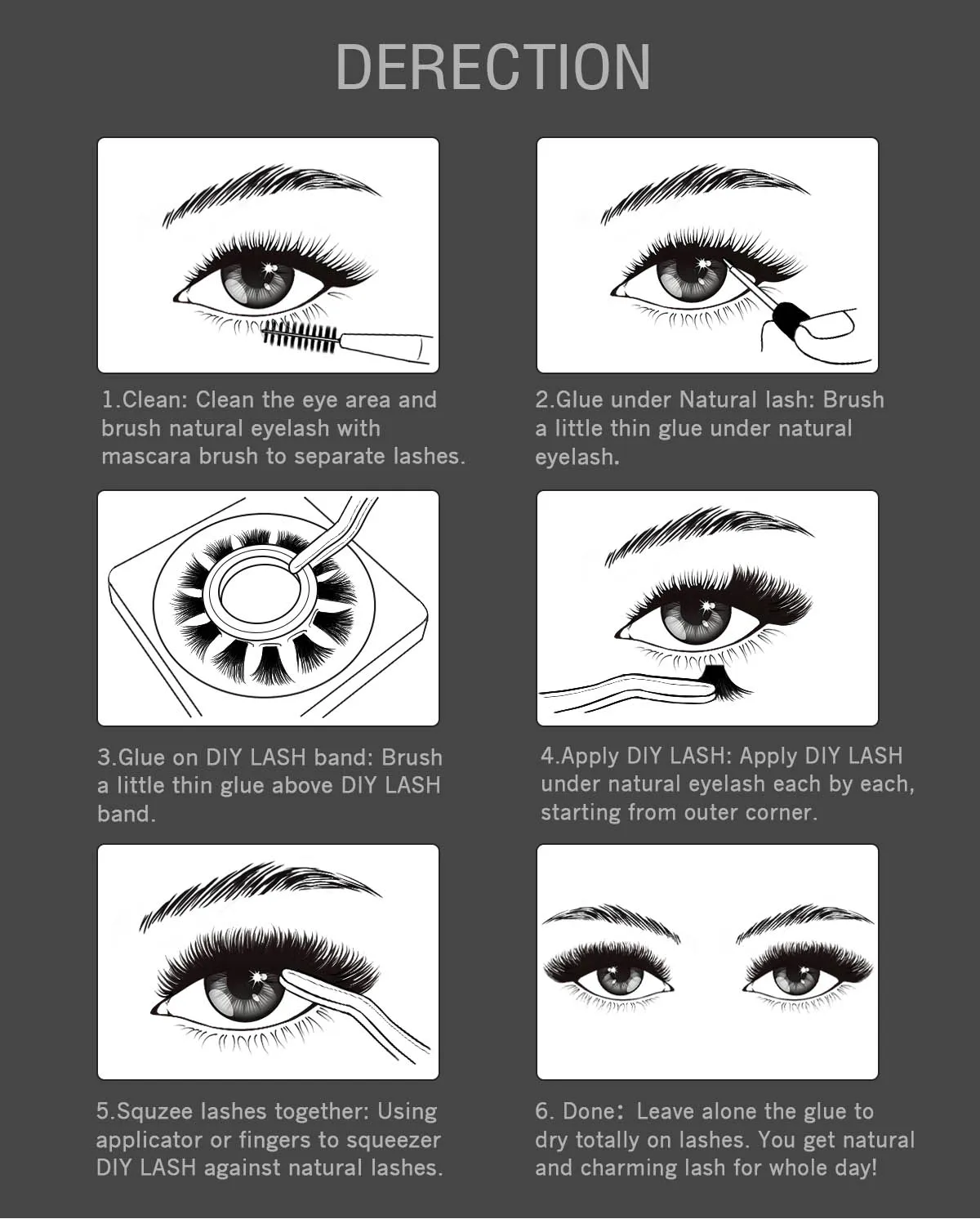 DERECTION

1.Clean: Clean the eye area and brush natural eyelash with mascara brush to separate lashes.

2.Glue under Natural lash: Brush a little thin glue under natural eyelash.

3.Glue on DIY LASH band: Brush a little thin glue above DIY LASH band.

4.Apply DIY LASH: Apply DIY LASH under natural eyelash each by each, starting from outer corner.

5.Squzee lashes together: Using applicator or fingers to squeezer DIY LASH against natural lashes.

6. Done: Leave alone the glue to dry totally on lashes. You get natural and charming lash for whole day!