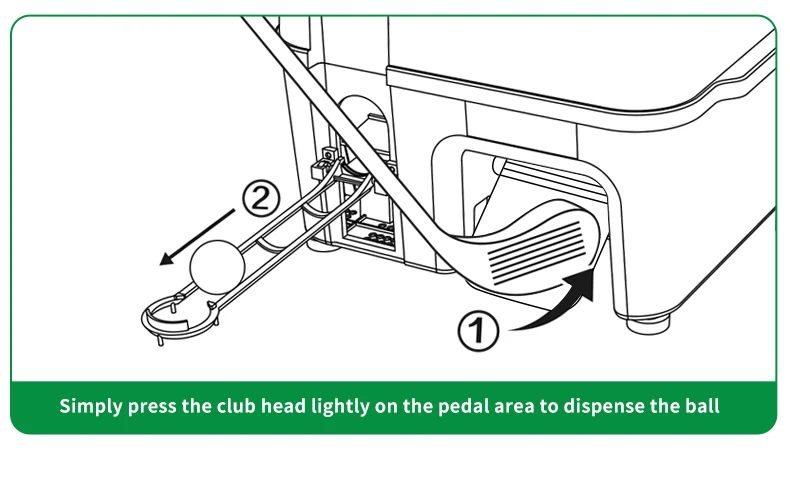 ②

①

Simply press the club head lightly on the pedal area to dispense the ball