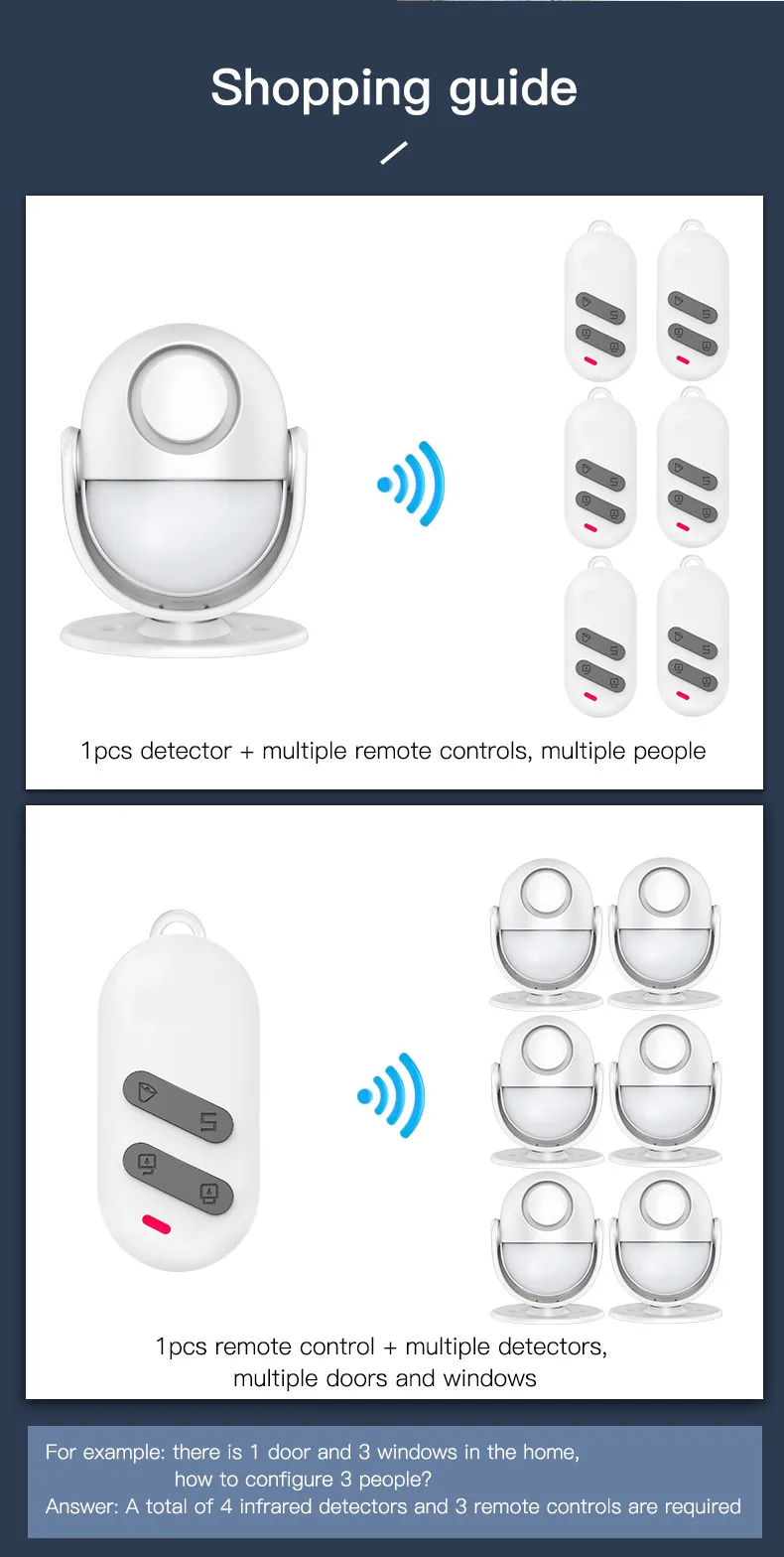 Shopping guide

1pcs detector + multiple remote controls, multiple people

1pcs remote control + multiple detectors, multiple doors and windows

For example: there is 1 door and 3 windows in the home, how to configure 3 people?
Answer: A total of 4 infrared detectors and 3 remote controls are required