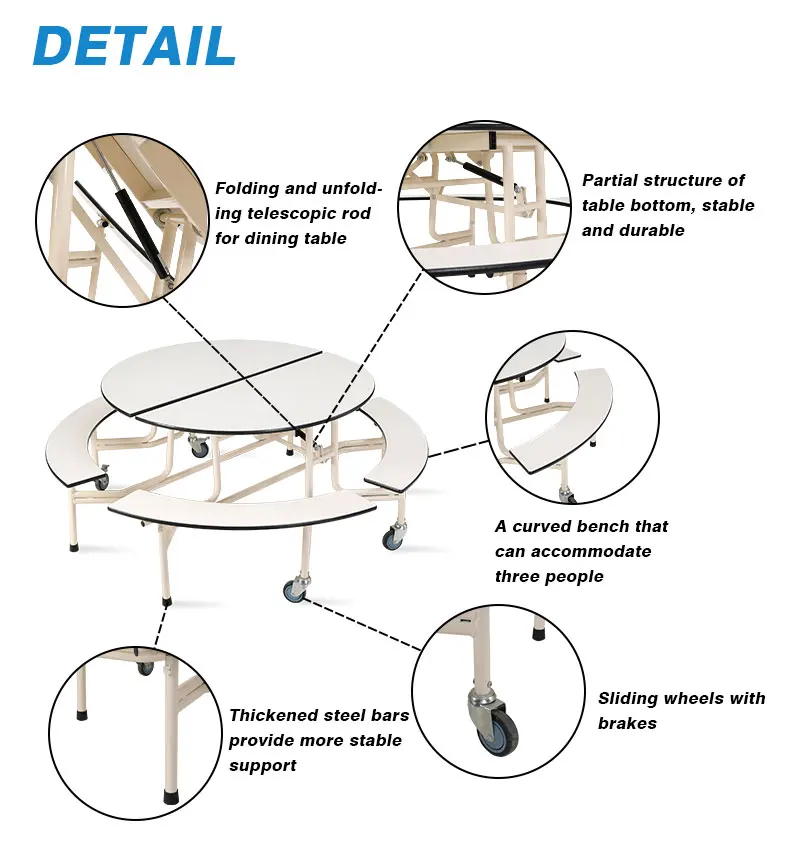 DETAIL

Folding and unfolding telescopic rod for dining table

Partial structure of table bottom, stable and durable

A curved bench that can accommodate three people

Thickened steel bars provide more stable support

Sliding wheels with brakes