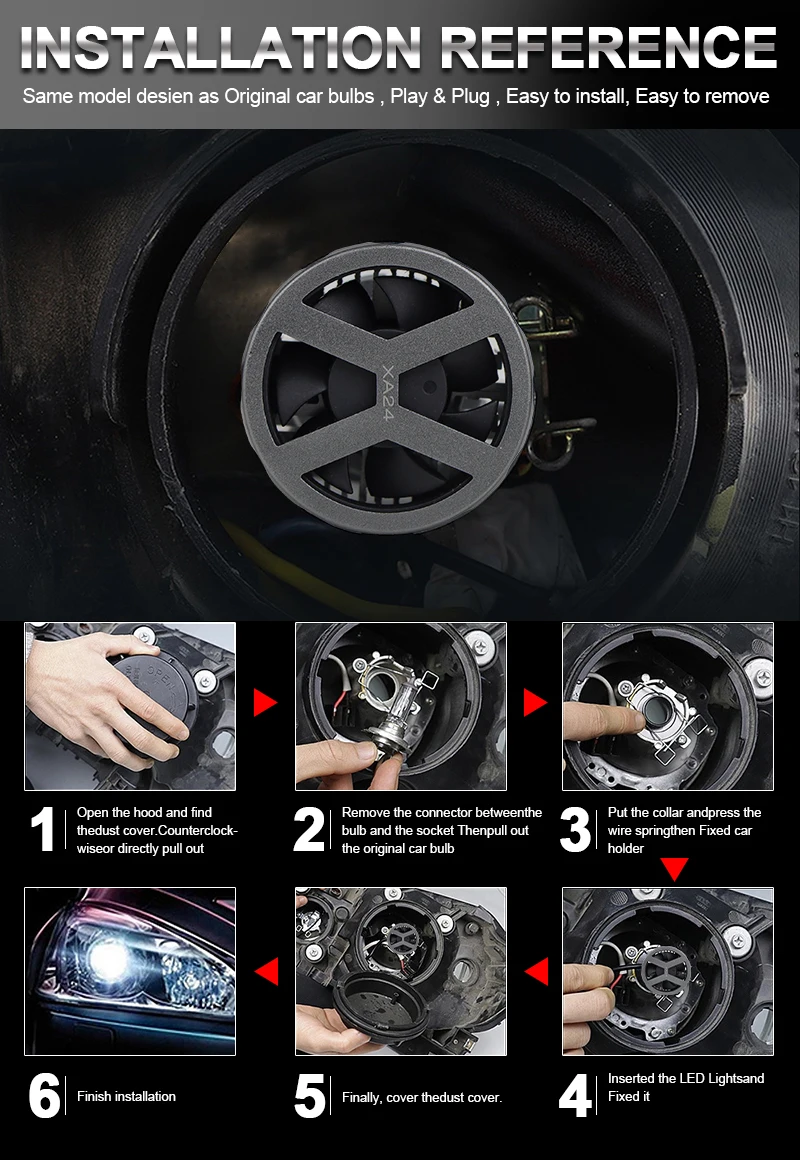 INSTALLATION REFERENCE

Same model desien as Original car bulbs , Play & Plug , Easy to install, Easy to remove

XA24

1 Open the hood and find thedust cover.Counterclockwiseor directly pull out

2 Remove the connector betweenthe bulb and the socket Thenpull out the original car bulb

3 Put the collar andpress the wire springthen Fixed car holder

4 Inserted the LED Lightsand Fixed it

5 Finally, cover thedust cover.

6 Finish installation