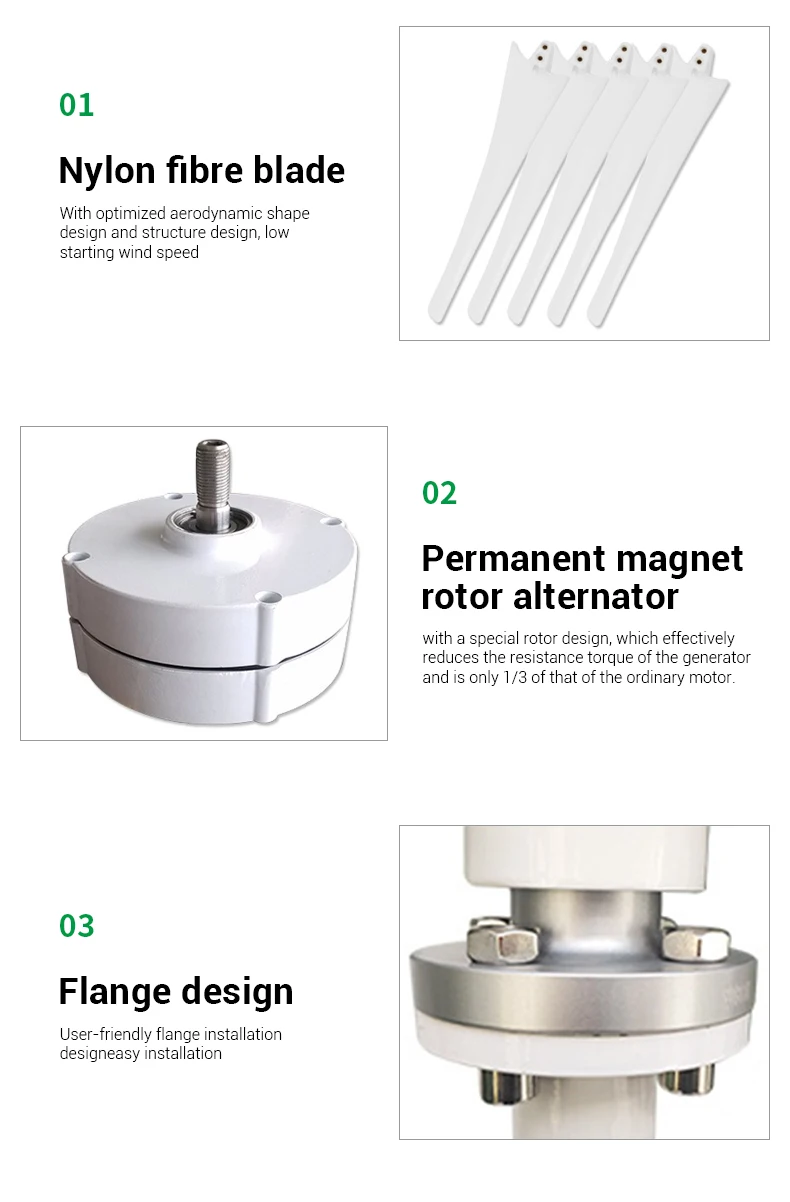 01

Nylon fibre blade

With optimized aerodynamic shape design and structure design, low starting wind speed

02

Permanent magnet rotor alternator

with a special rotor design, which effectively reduces the resistance torque of the generator and is only 1/3 of that of the ordinary motor.

03

Flange design

User-friendly flange installation designeasy installation