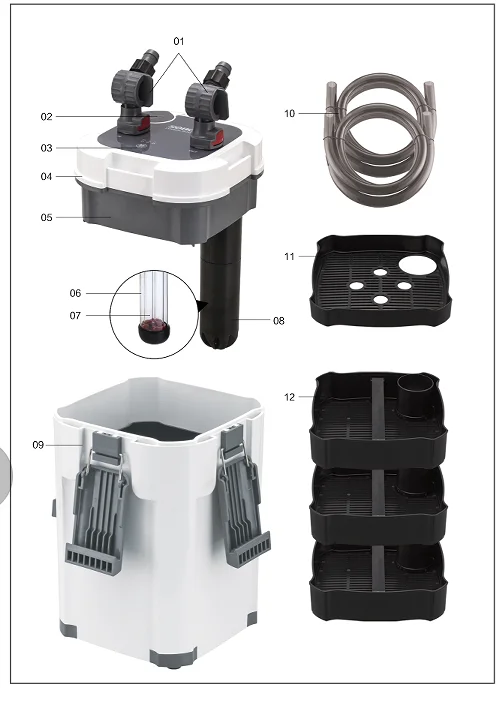 01
02
03
04
05
06
07
08
09
10
11
12