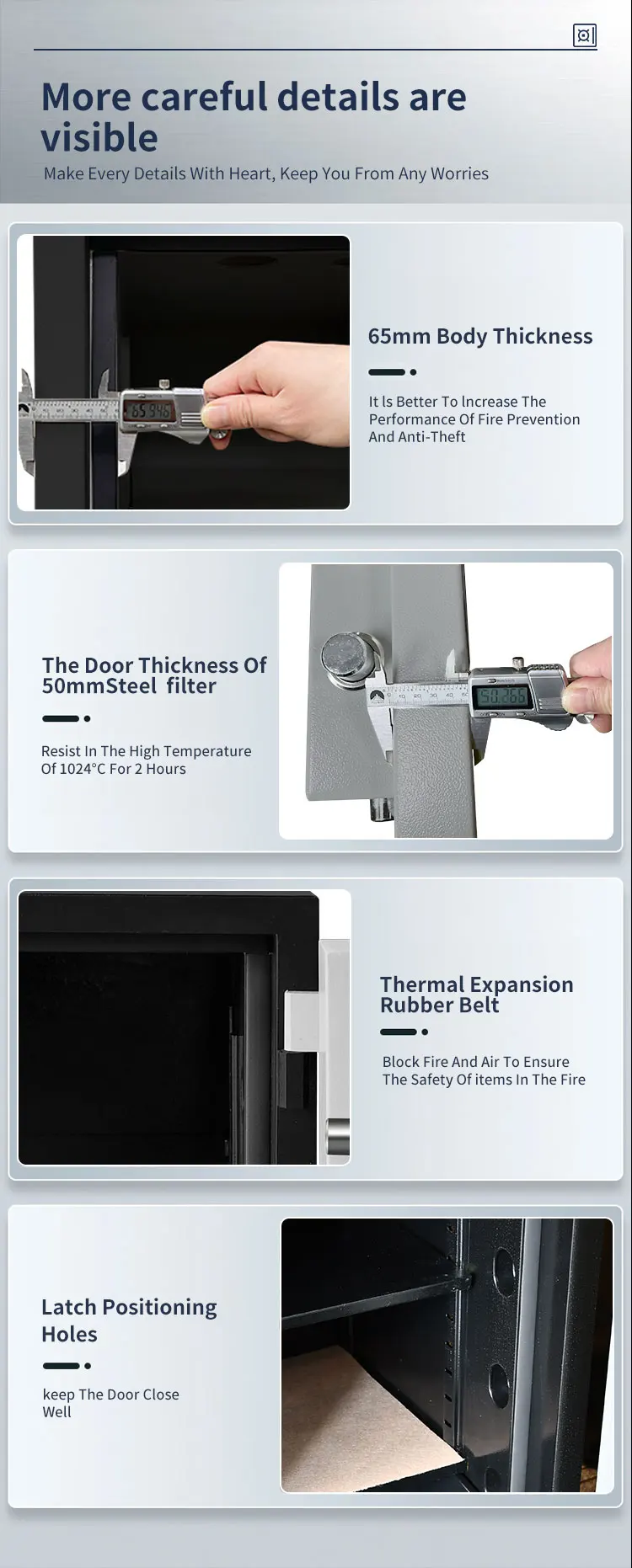 More careful details are visible

Make Every Details With Heart, Keep You From Any Worries

65.94

65mm Body Thickness

It ls Better To lncrease The Performance Of Fire Prevention And Anti-Theft

The Door Thickness Of 50mmSteel filter

Resist In The High Temperature Of 1024°C For 2 Hours

50.36

Thermal Expansion Rubber Belt

Block Fire And Air To Ensure The Safety Of items In The Fire

Latch Positioning Holes

keep The Door Close Well