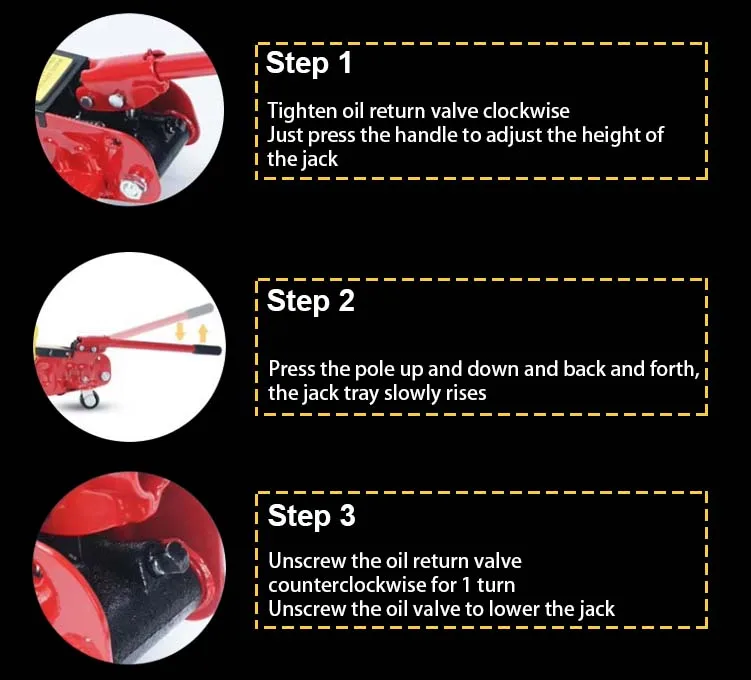 Step 1

Tighten oil return valve clockwise
Just press the handle to adjust the height of the jack

Step 2

Press the pole up and down and back and forth, the jack tray slowly rises

Step 3

Unscrew the oil return valve counterclockwise for 1 turn
Unscrew the oil valve to lower the jack