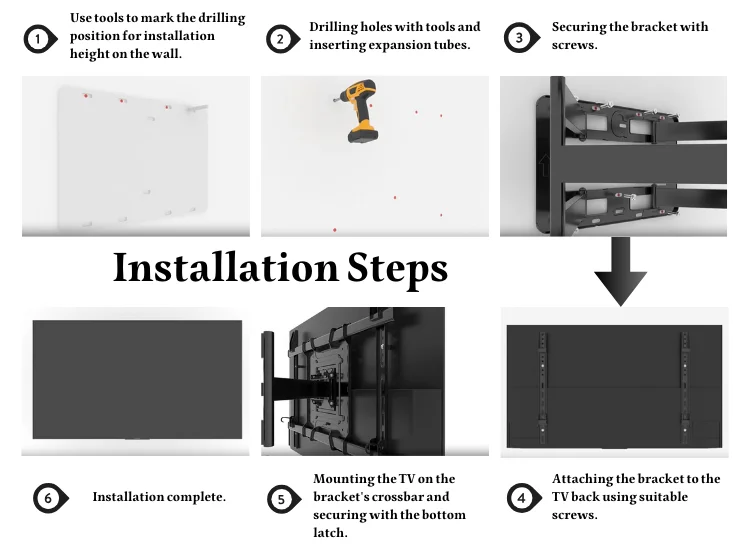 1 Use tools to mark the drilling position for installation height on the wall.

2 Drilling holes with tools and inserting expansion tubes.

3 Securing the bracket with screws.

Installation Steps

6 Installation complete.

5 Mounting the TV on the bracket's crossbar and securing with the bottom latch.

4 Attaching the bracket to the TV back using suitable screws.