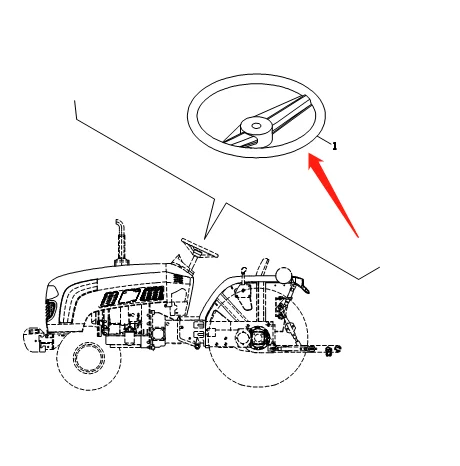 1