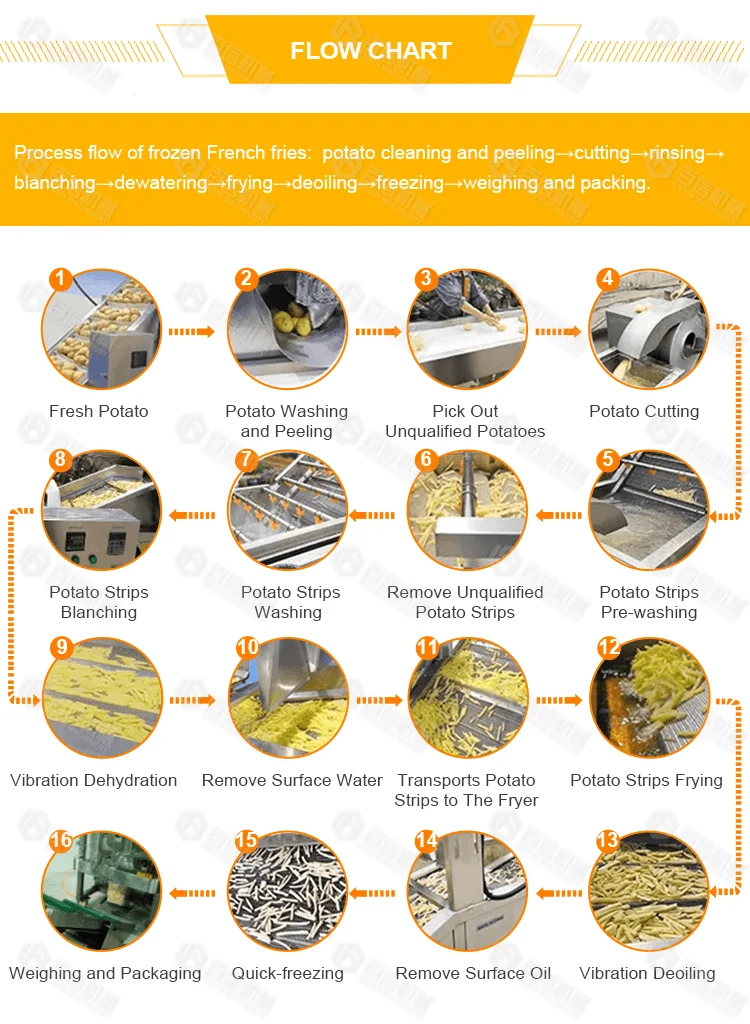 FLOW CHART

Process flow of frozen French fries: potato cleaning and peeling→cutting→rinsing→blanching→dewatering→frying→deoiling→freezing→weighing and packing.

1 Fresh Potato

2 Potato Washing and Peeling

3 Pick Out Unqualified Potatoes

4 Potato Cutting

5 Potato Strips Pre-washing

6 Remove Unqualified Potato Strips

7 Potato Strips Washing

8 Potato Strips Blanching

9 Vibration Dehydration

10 Remove Surface Water

11 Transports Potato Strips to The Fryer

12 Potato Strips Frying

13 Vibration Deoiling

14 Remove Surface Oil

15 Quick-freezing

16 Weighing and Packaging