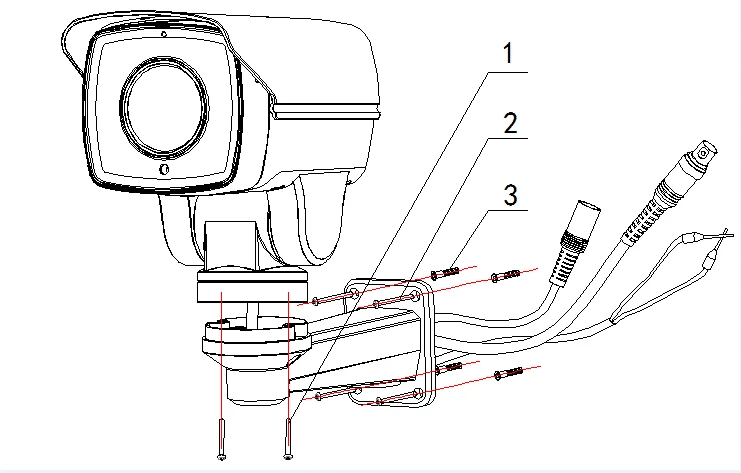 1
2
3