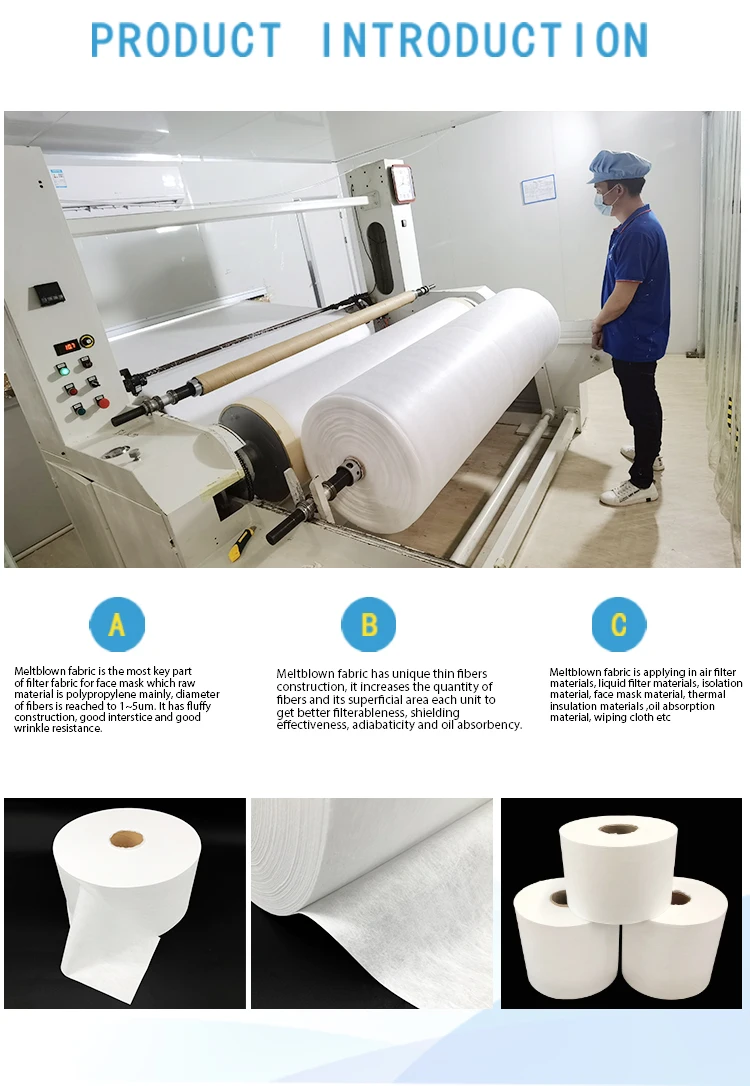 PRODUCT INTRODUCTION

A

Meltblown fabric is the most key part of filter fabric for face mask which raw material is polypropylene mainly, diameter of fibers is reached to 1~5um. It has fluffy construction, good interstice and good wrinkle resistance.

B

Meltblown fabric has unique thin fibers construction, it increases the quantity of fibers and its superficial area each unit to get better filterableness, shielding effectiveness, adiabaticity and oil absorbency.

C

Meltblown fabric is applying in air filter materials, liquid filter materials, isolation material, face mask material, thermal insulation materials ,oil absorption material, wiping cloth etc