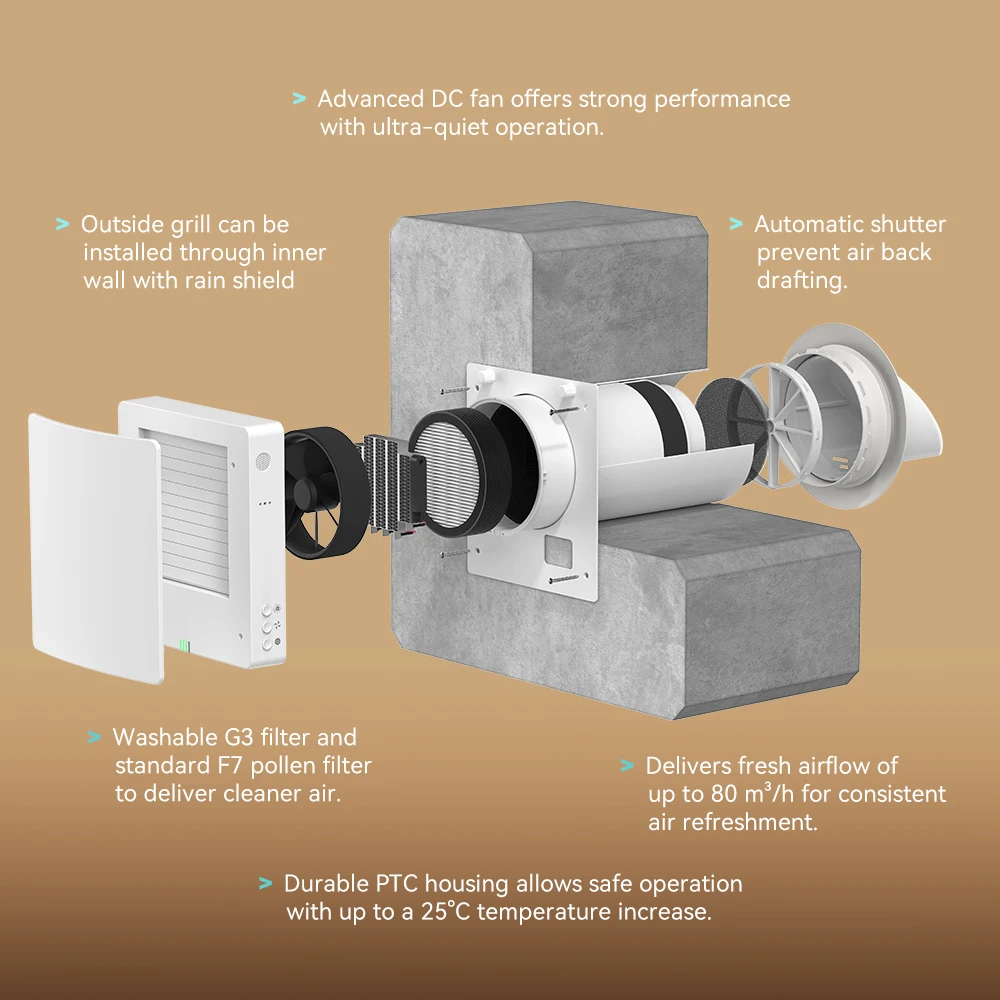 > Advanced DC fan offers strong performance with ultra-quiet operation.

> Outside grill can be installed through inner wall with rain shield

> Automatic shutter prevent air back drafting.

> Washable G3 filter and standard F7 pollen filter to deliver cleaner air.

> Delivers fresh airflow of up to 80 m³/h for consistent air refreshment.

> Durable PTC housing allows safe operation with up to a 25°C temperature increase.