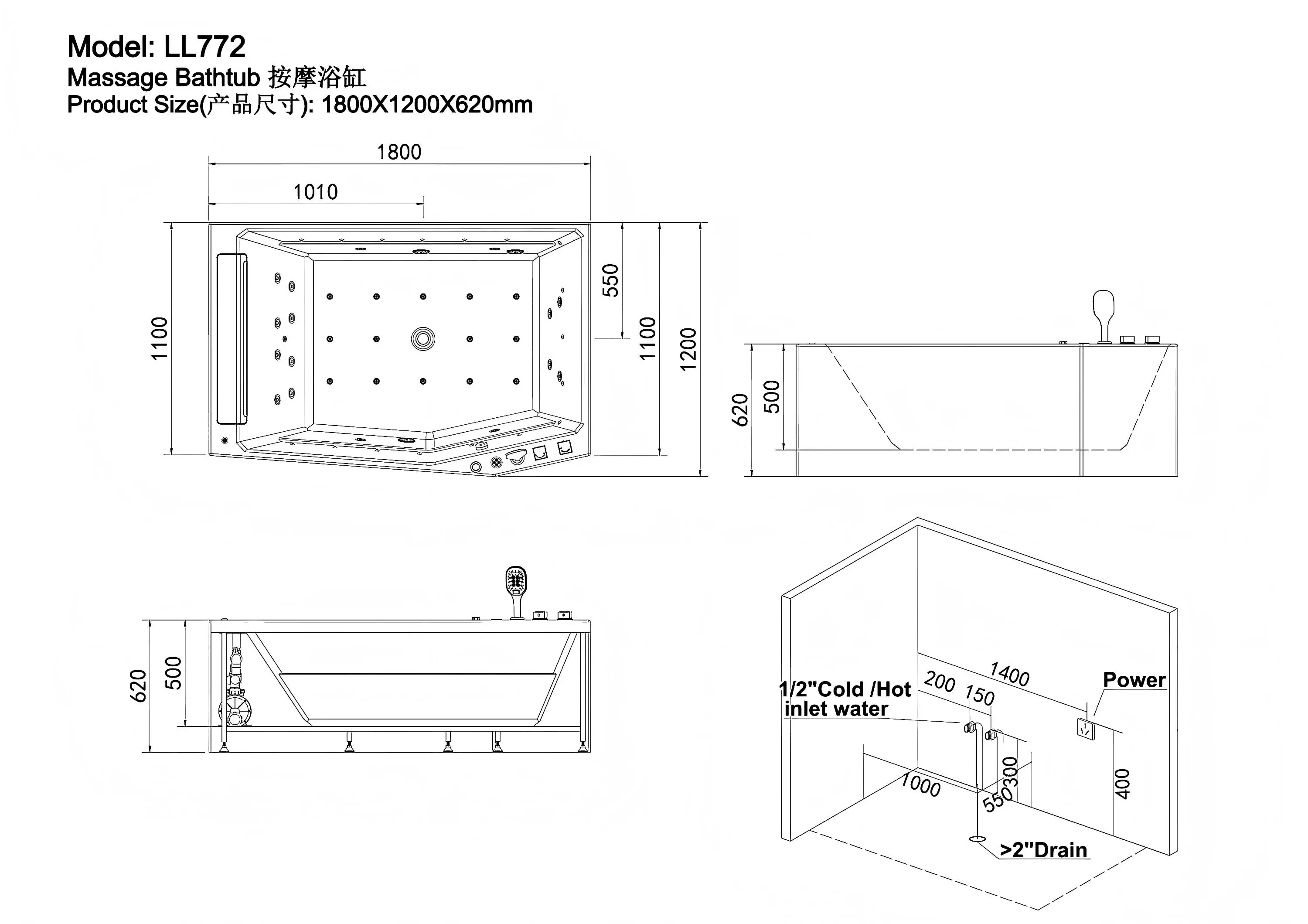 Model: LL772
Massage Bathtub 按摩浴缸
Product Size(产品尺寸): 1800X1200X620mm

1800
1010
1100
550
1100
1200

620
500

620
500

1/2"Cold /Hot inlet water
200
150
1400
Power
1000
550
300
400
>2"Drain