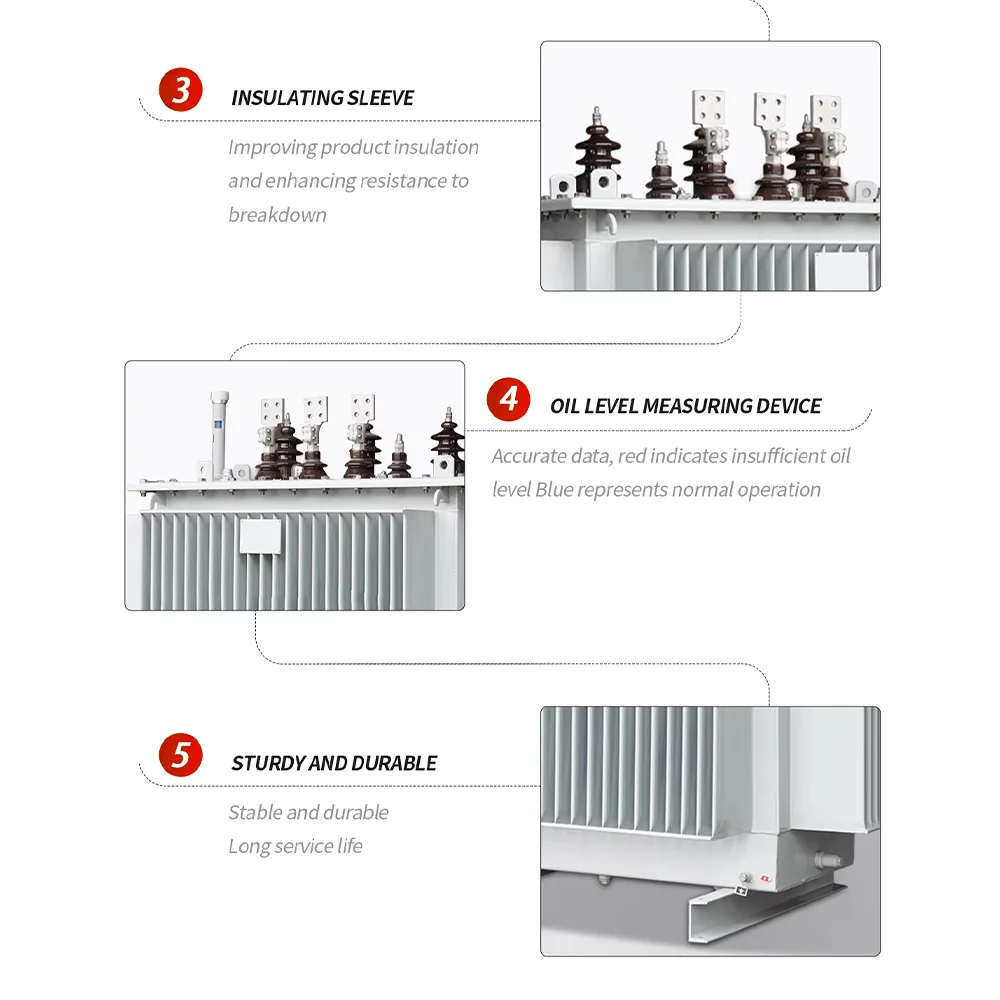 3 INSULATING SLEEVE

Improving product insulation and enhancing resistance to breakdown

4 OIL LEVEL MEASURING DEVICE

Accurate data, red indicates insufficient oil level Blue represents normal operation

5 STURDY AND DURABLE

Stable and durable
Long service life