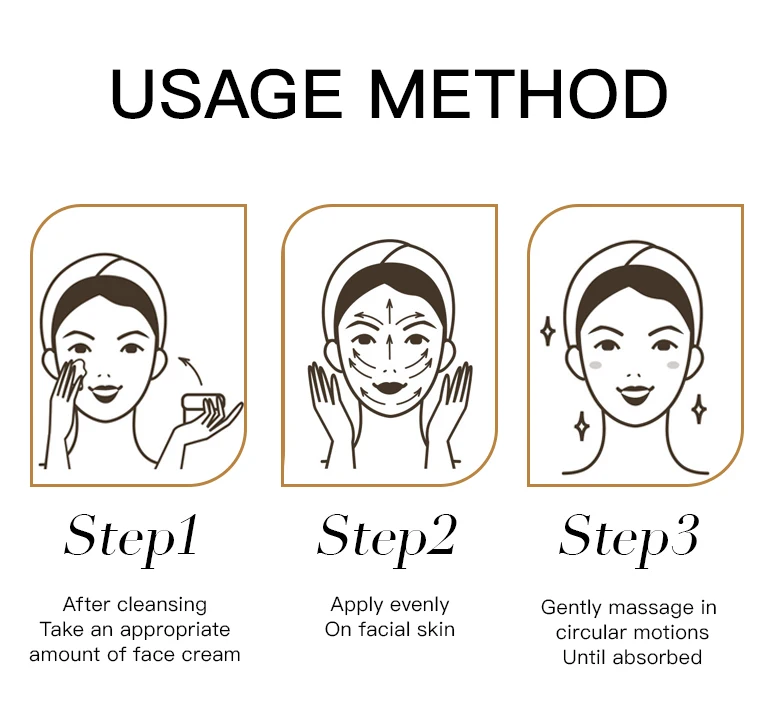 USAGE METHOD

Step1

After cleansing
Take an appropriate
amount of face cream

Step2

Apply evenly
On facial skin

Step3

Gently massage in
circular motions
Until absorbed