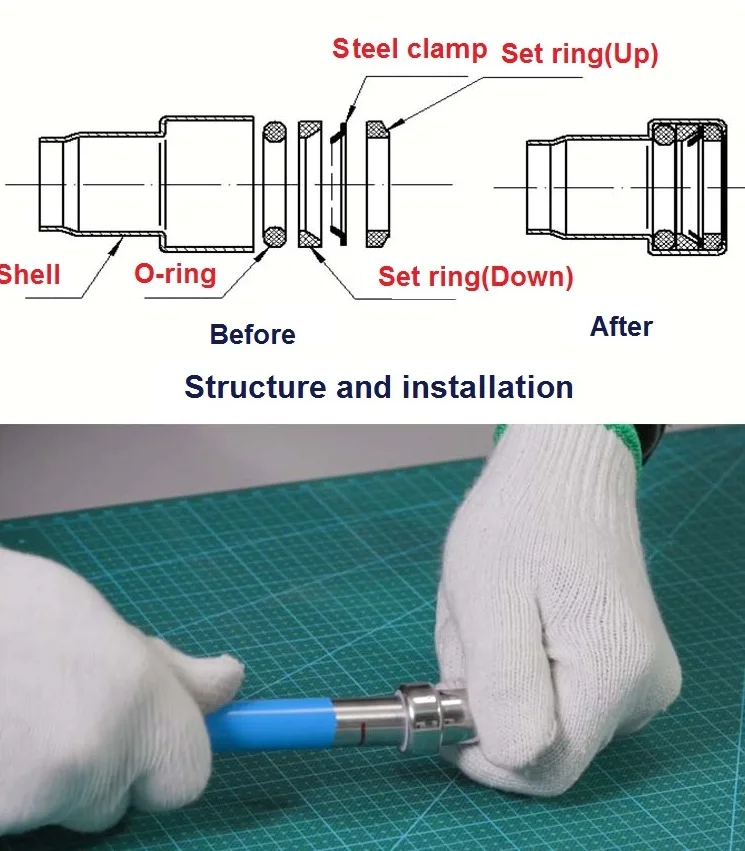 Steel clamp
Set ring(Up)

Shell
O-ring
Set ring(Down)

Before
After

Structure and installation