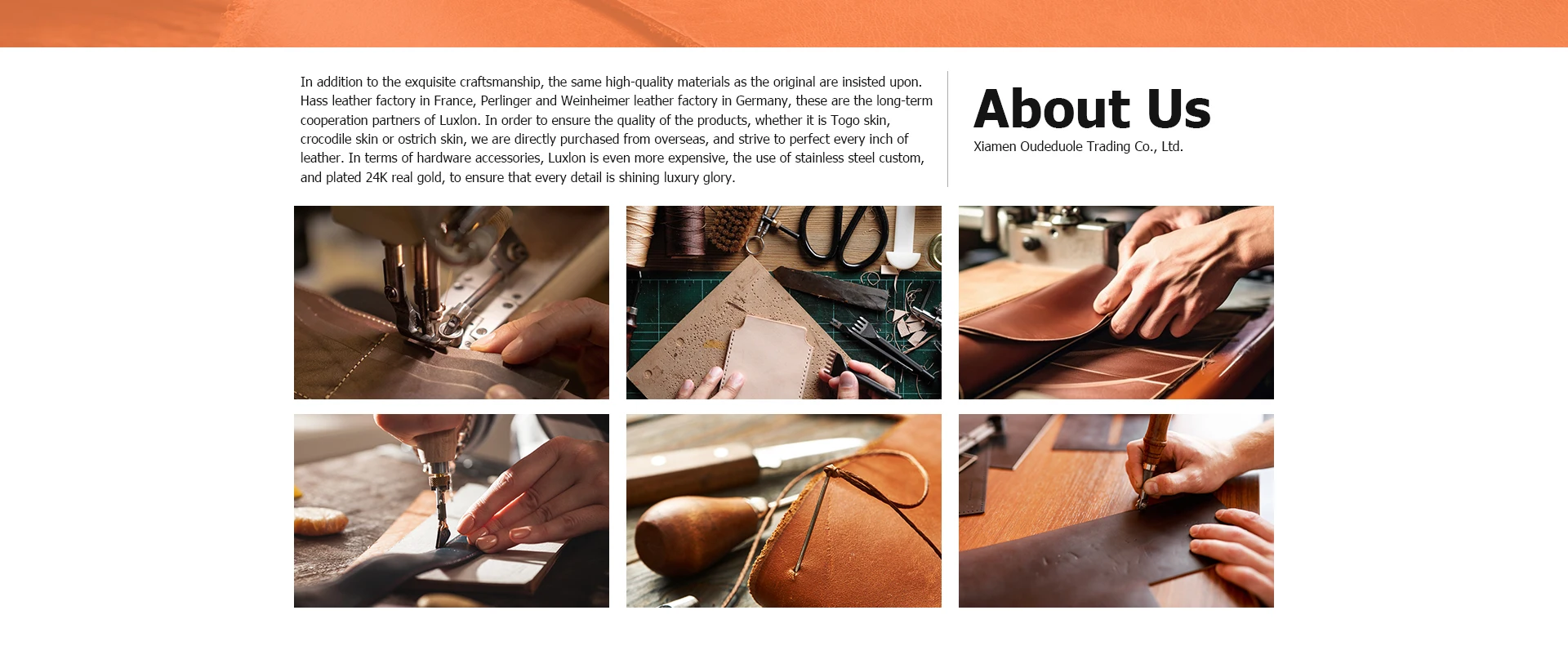 In addition to the exquisite craftsmanship, the same high-quality materials as the original are insisted upon. Hass leather factory in France, Perlinger and Weinheimer leather factory in Germany, these are the long-term cooperation partners of Luxlon. In order to ensure the quality of the products, whether it is Togo skin, crocodile skin or ostrich skin, we are directly purchased from overseas, and strive to perfect every inch of leather. In terms of hardware accessories, Luxlon is even more expensive, the use of stainless steel custom, and plated 24K real gold, to ensure that every detail is shining luxury glory.

About Us

Xiamen Oudeduole Trading Co., Ltd.