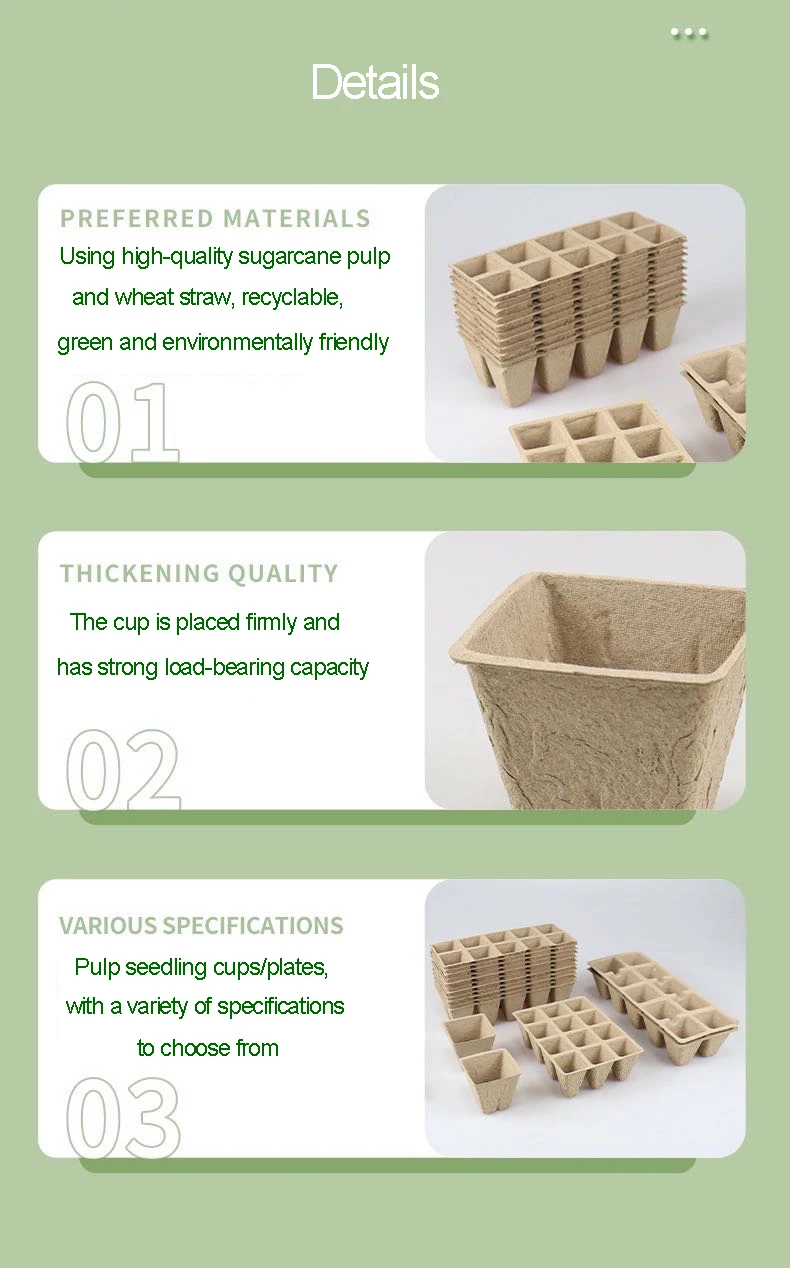 Details

PREFERRED MATERIALS

Using high-quality sugarcane pulp and wheat straw, recyclable, green and environmentally friendly

01

THICKENING QUALITY

The cup is placed firmly and has strong load-bearing capacity

02

VARIOUS SPECIFICATIONS

Pulp seedling cups/plates, with a variety of specifications to choose from

03