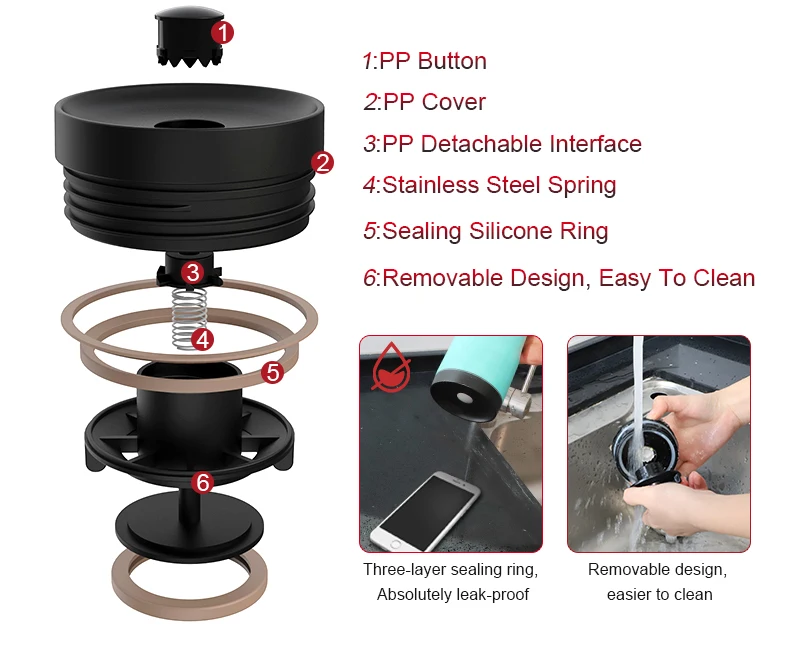 1
2
3
4
5
6

1:PP Button
2:PP Cover
3:PP Detachable Interface
4:Stainless Steel Spring
5:Sealing Silicone Ring
6:Removable Design, Easy To Clean

Three-layer sealing ring,
Absolutely leak-proof

Removable design,
easier to clean