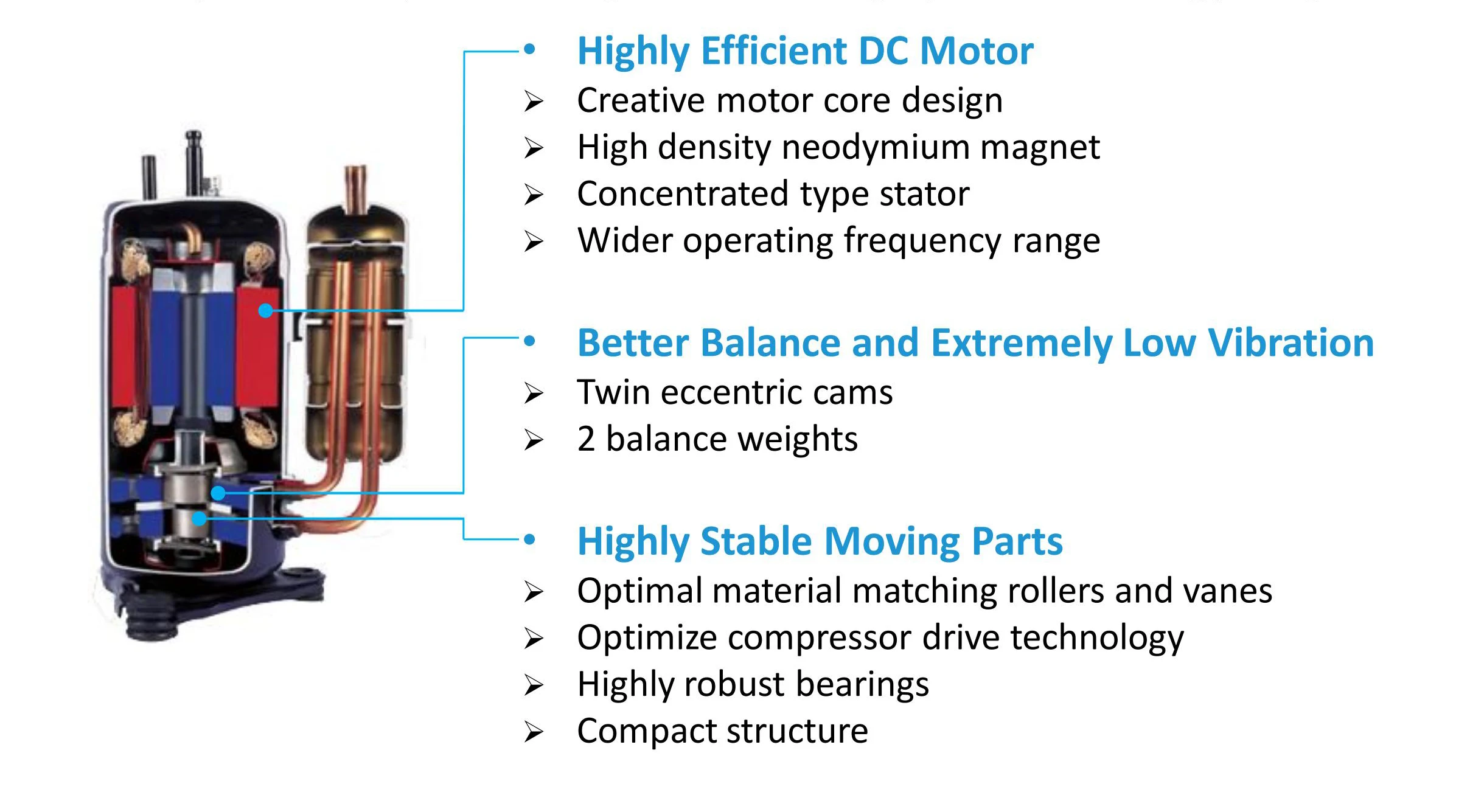 • Highly Efficient DC Motor
➢ Creative motor core design
➢ High density neodymium magnet
➢ Concentrated type stator
➢ Wider operating frequency range

• Better Balance and Extremely Low Vibration
➢ Twin eccentric cams
➢ 2 balance weights

• Highly Stable Moving Parts
➢ Optimal material matching rollers and vanes
➢ Optimize compressor drive technology
➢ Highly robust bearings
➢ Compact structure