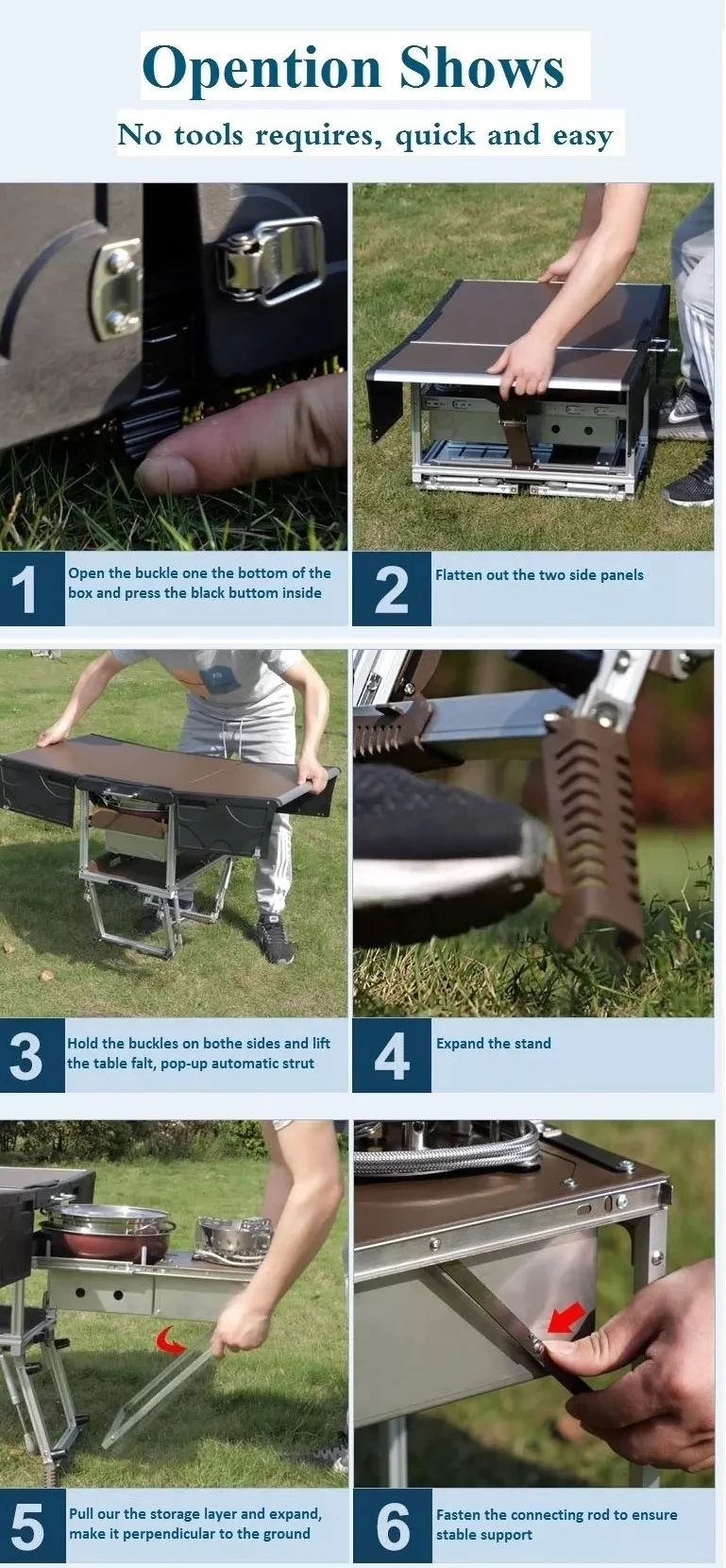 Opention Shows

No tools requires, quick and easy

1 Open the buckle one the bottom of the box and press the black buttom inside

2 Flatten out the two side panels

3 Hold the buckles on bothe sides and lift the table falt, pop-up automatic strut

4 Expand the stand

5 Pull our the storage layer and expand, make it perpendicular to the ground

6 Fasten the connecting rod to ensure stable support