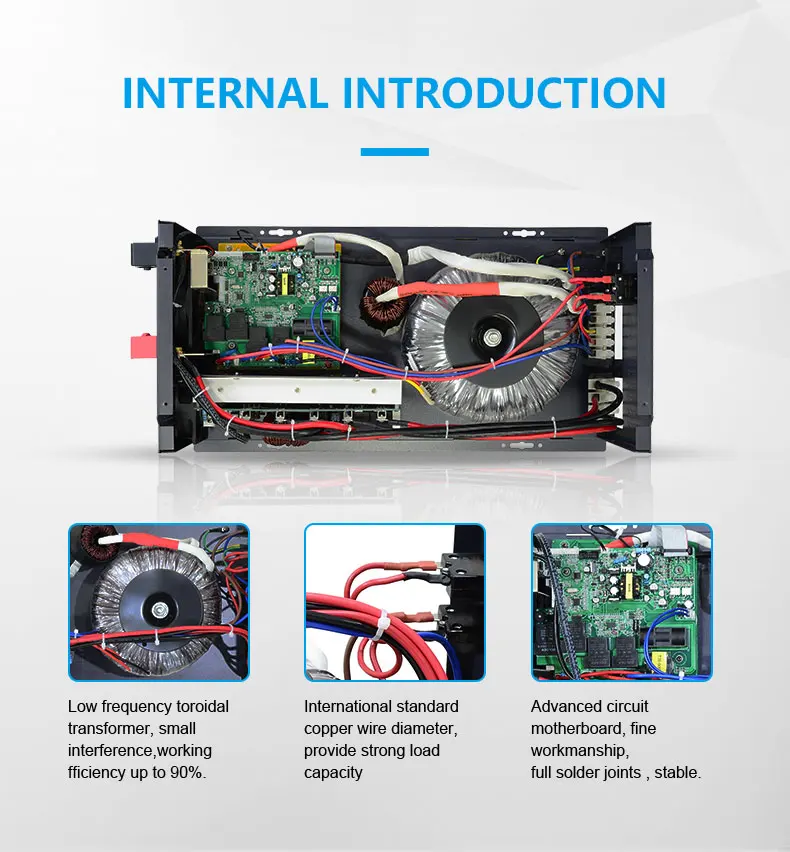 INTERNAL INTRODUCTION

Low frequency toroidal transformer, small interference,working fficiency up to 90%.

International standard copper wire diameter, provide strong load capacity

Advanced circuit motherboard, fine workmanship, full solder joints , stable.