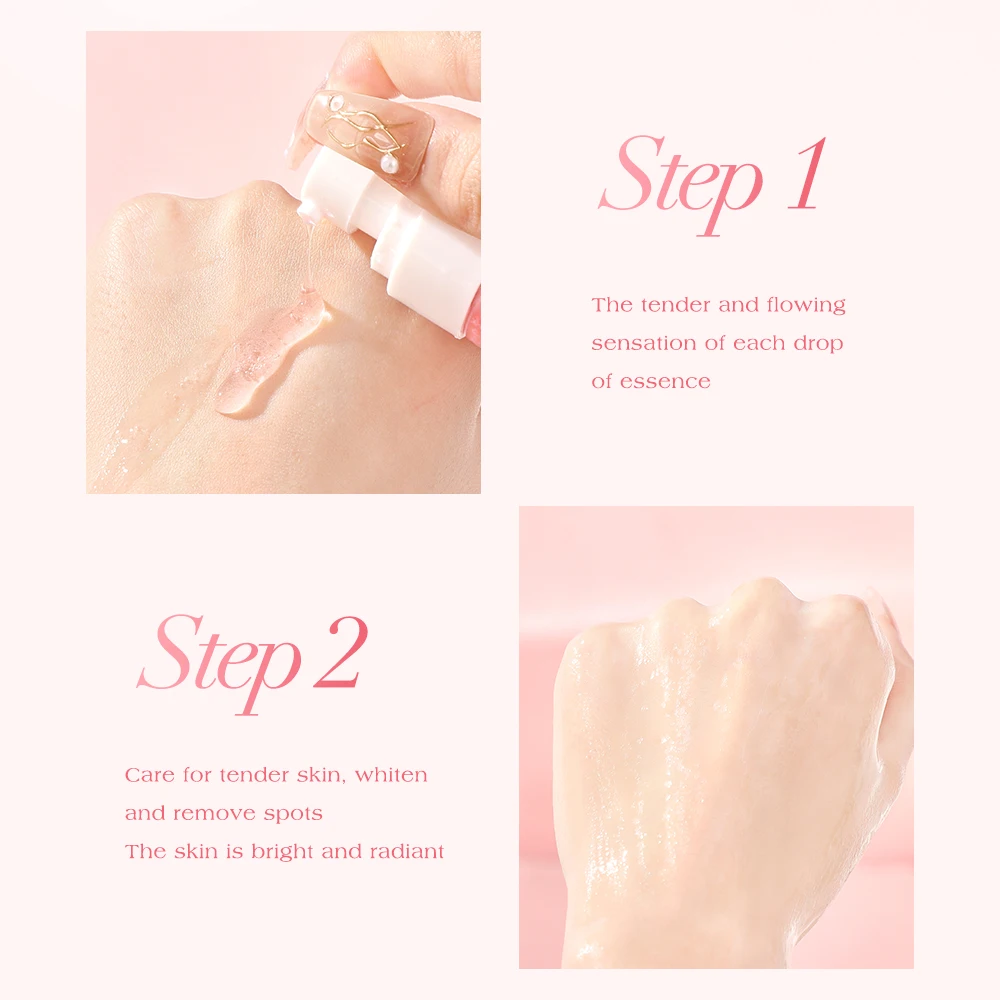 Step 1

The tender and flowing sensation of each drop of essence

Step 2

Care for tender skin, whiten and remove spots
The skin is bright and radiant