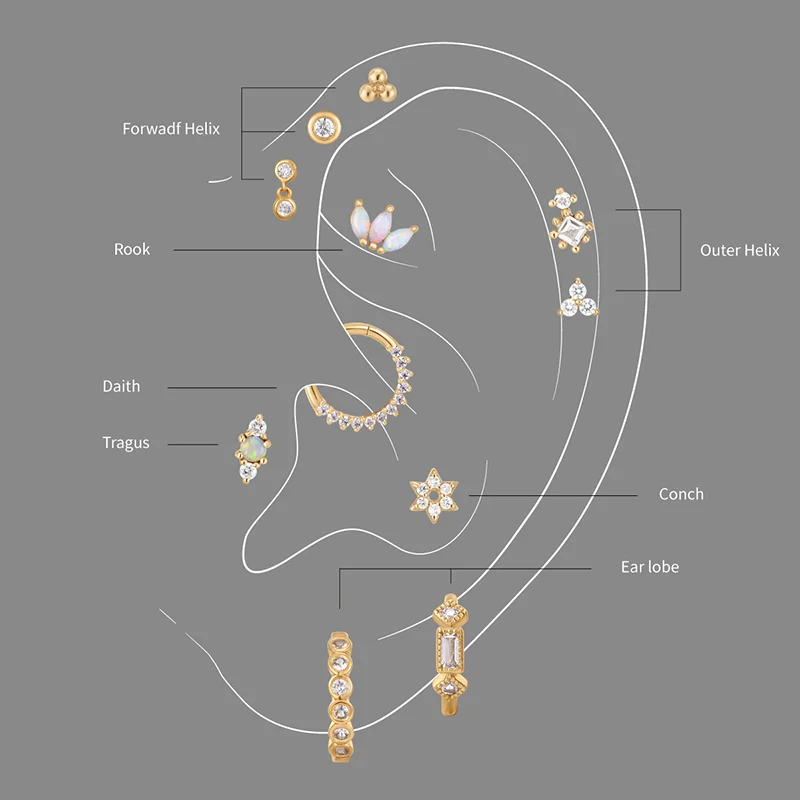 Forwadf Helix

Rook

Outer Helix

Daith

Tragus

Conch

Ear lobe