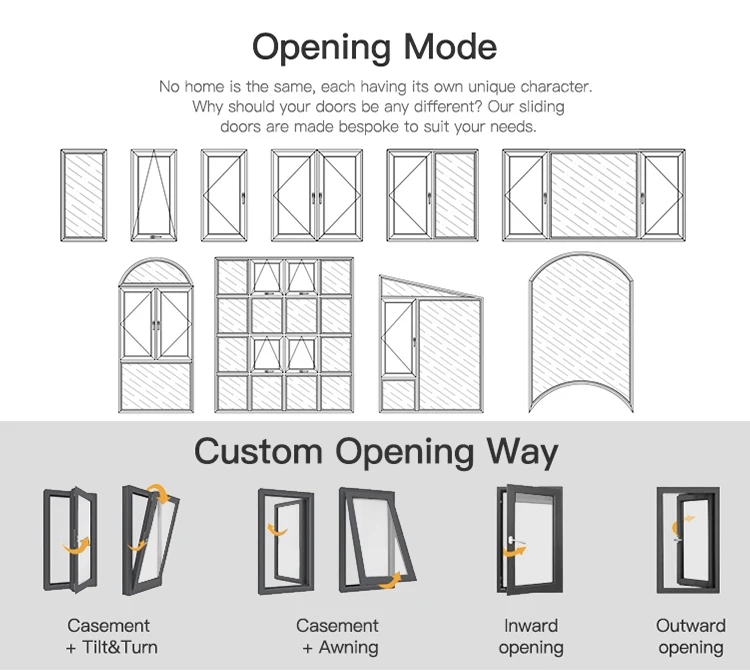 Opening Mode

No home is the same, each having its own unique character. Why should your doors be any different? Our sliding doors are made bespoke to suit your needs.

Custom Opening Way

Casement + Tilt&Turn

Casement + Awning

Inward opening

Outward opening