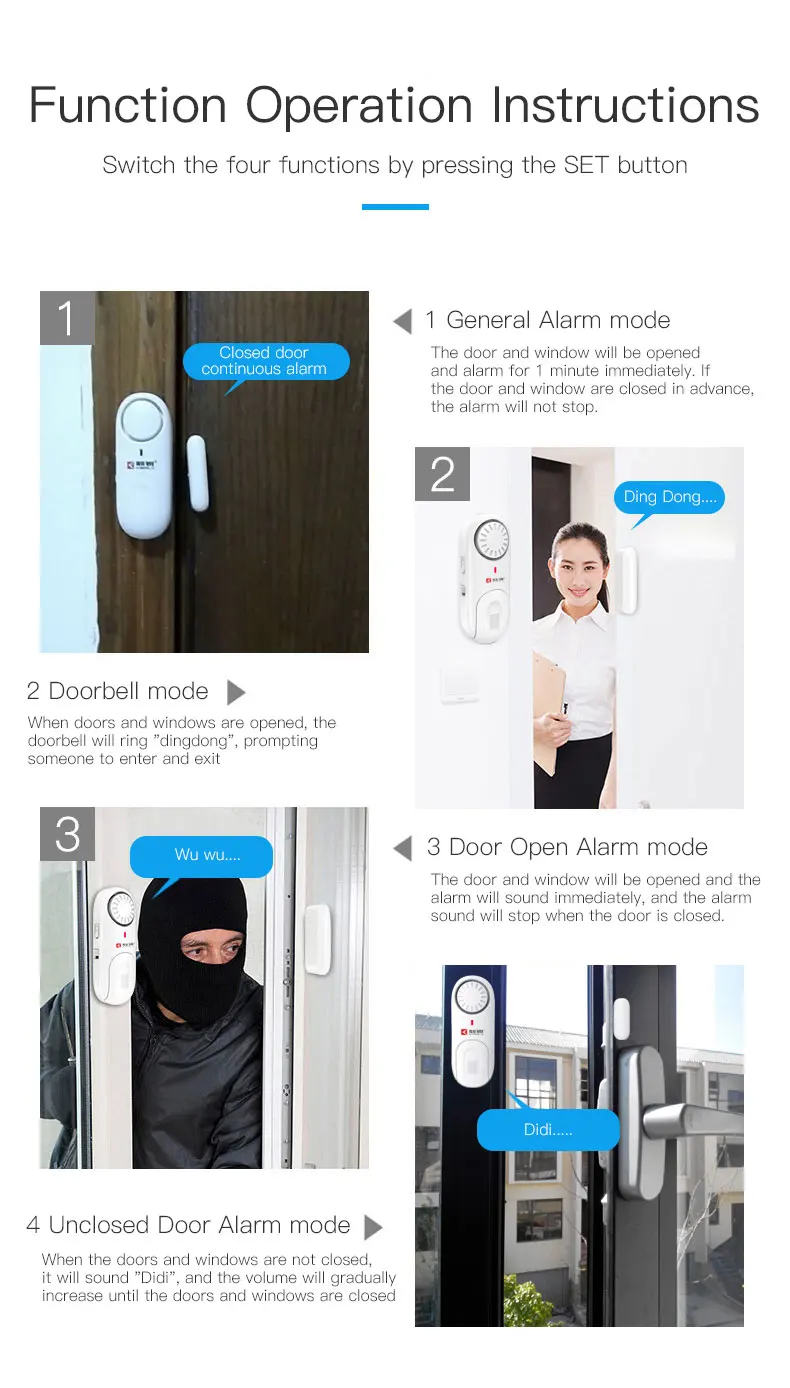 Function Operation Instructions

Switch the four functions by pressing the SET button

1

Closed door continuous alarm

1 General Alarm mode

The door and window will be opened and alarm for 1 minute immediately. If the door and window are closed in advance, the alarm will not stop.

2

Ding Dong....

2 Doorbell mode

When doors and windows are opened, the doorbell will ring "dingdong", prompting someone to enter and exit

3

Wu wu....

3 Door Open Alarm mode

The door and window will be opened and the alarm will sound immediately, and the alarm sound will stop when the door is closed.

Didi.....

4 Unclosed Door Alarm mode

When the doors and windows are not closed, it will sound "Didi", and the volume will gradually increase until the doors and windows are closed