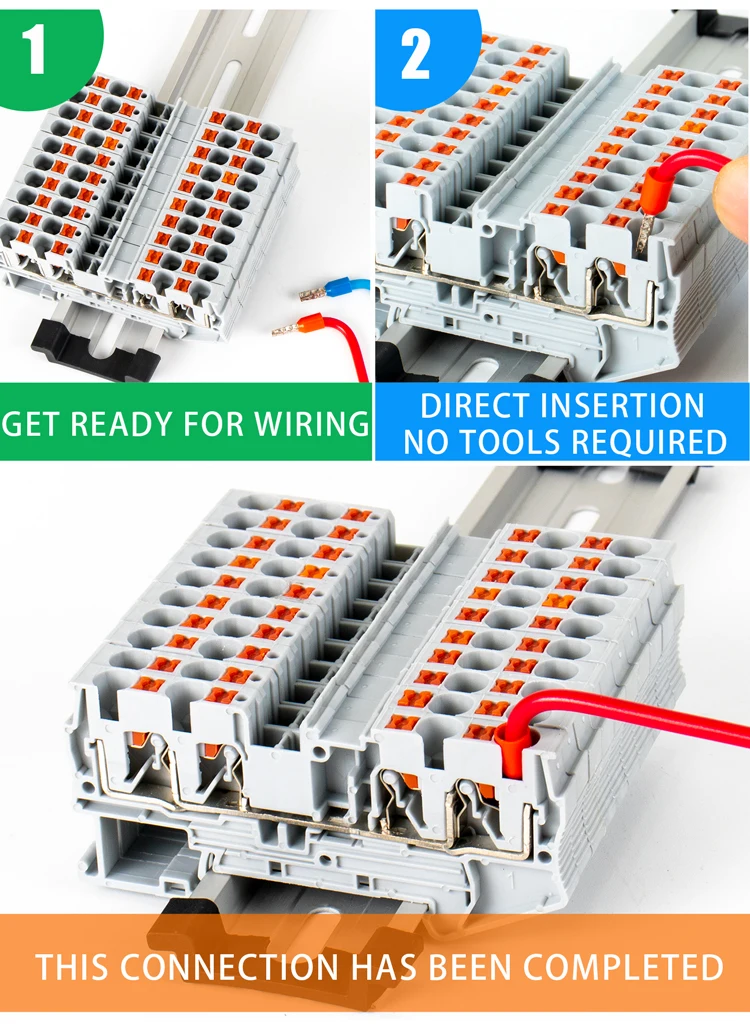 1

GET READY FOR WIRING

2

DIRECT INSERTION
NO TOOLS REQUIRED

THIS CONNECTION HAS BEEN COMPLETED