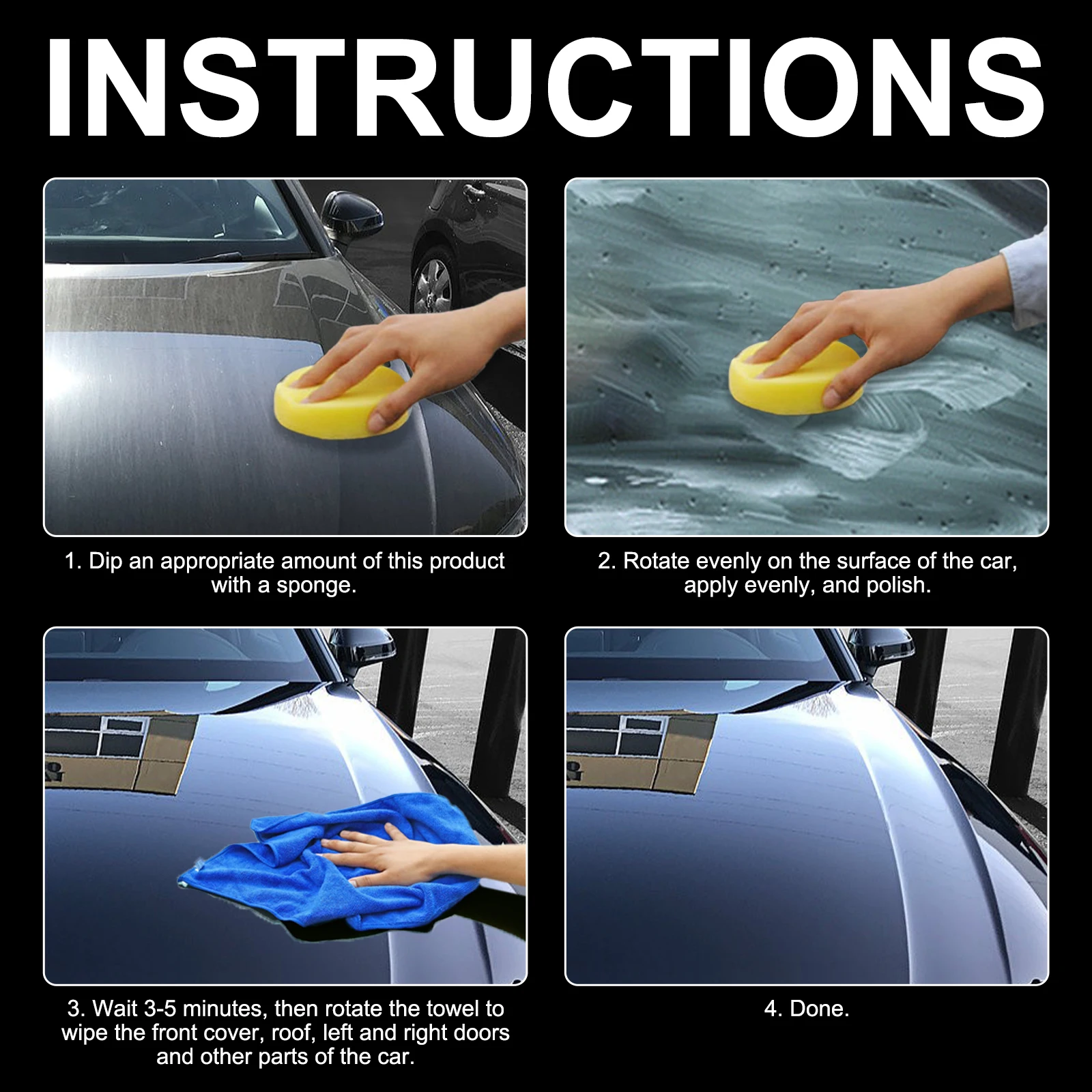 INSTRUCTIONS

1. Dip an appropriate amount of this product with a sponge.

2. Rotate evenly on the surface of the car, apply evenly, and polish.

3. Wait 3-5 minutes, then rotate the towel to wipe the front cover, roof, left and right doors and other parts of the car.

4. Done.