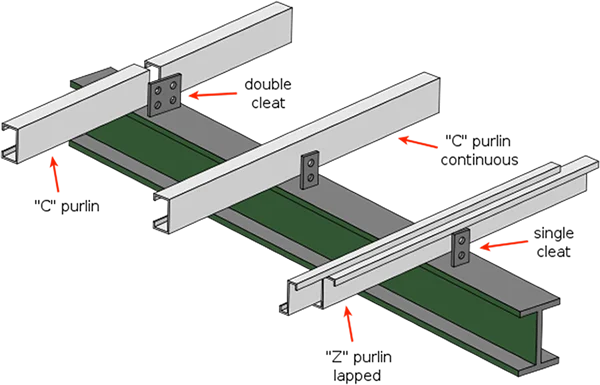 double cleat

"C" purlin continuous

"C" purlin

single cleat

"Z" purlin lapped