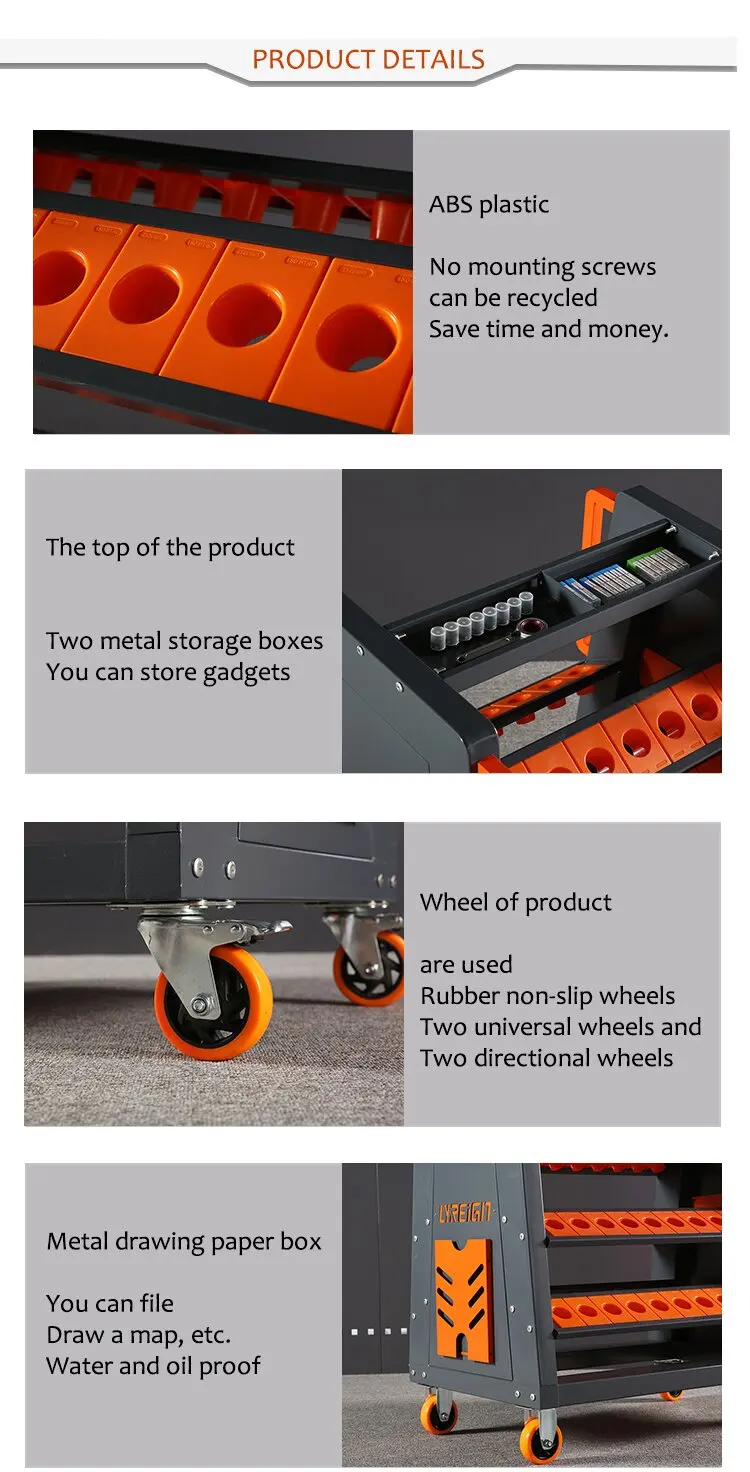 PRODUCT DETAILS

ABS plastic

No mounting screws can be recycled Save time and money.

The top of the product

Two metal storage boxes You can store gadgets

Wheel of product

are used Rubber non-slip wheels Two universal wheels and Two directional wheels

Metal drawing paper box

You can file Draw a map, etc. Water and oil proof

LYREIGN