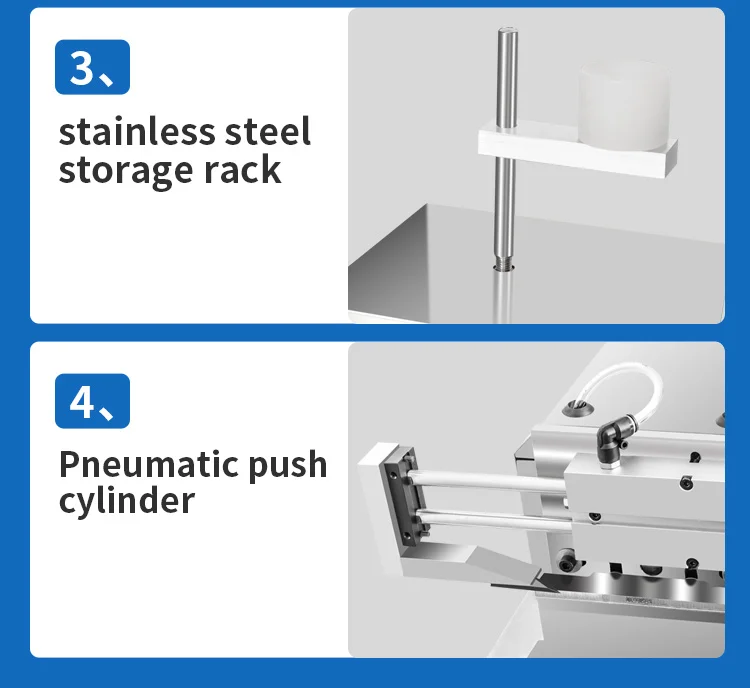 3、

stainless steel storage rack

4、

Pneumatic push cylinder