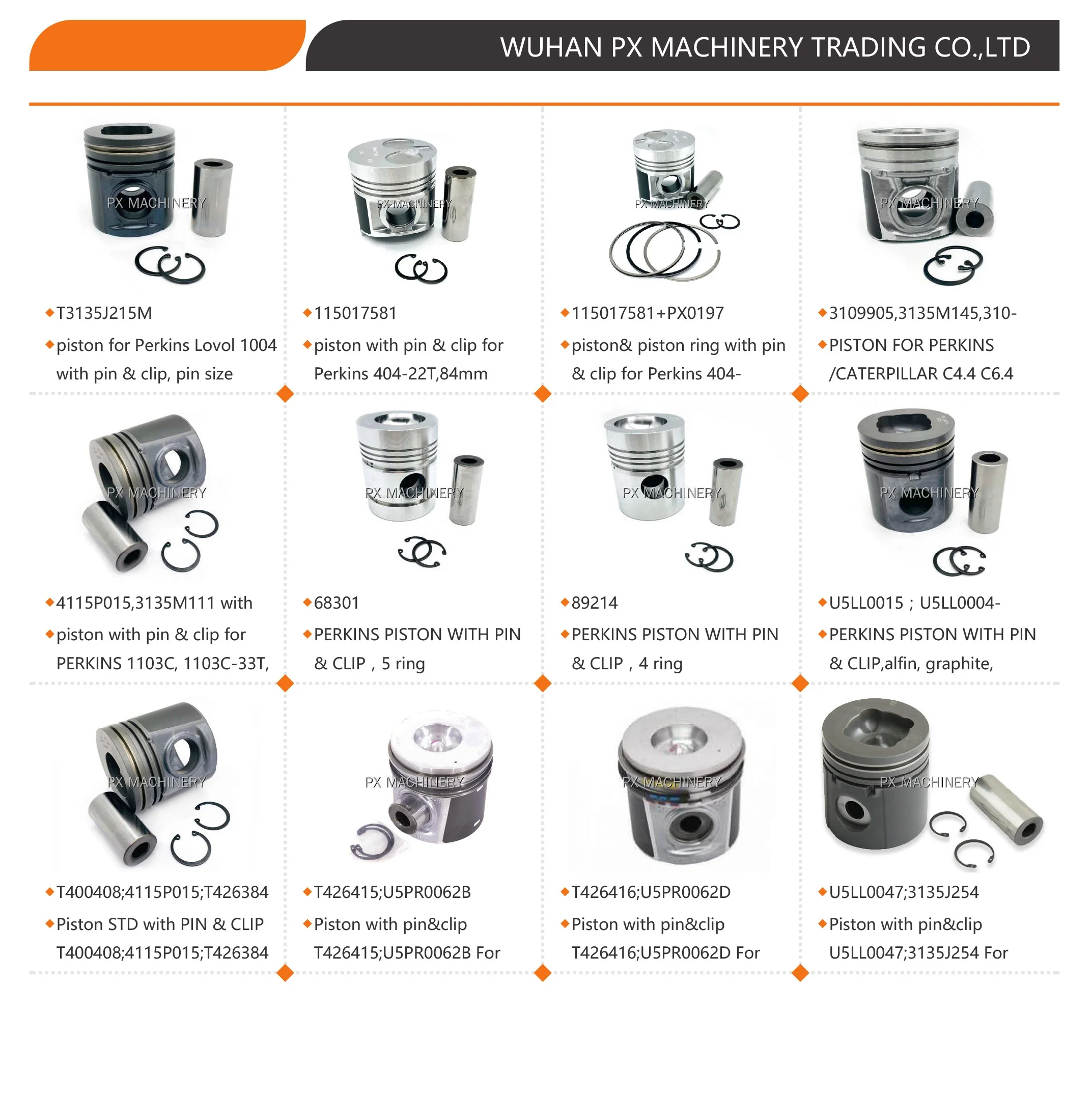 WUHAN PX MACHINERY TRADING CO.,LTD

PX MACHINERY

◆T3135J215M
◆piston for Perkins Lovol 1004 with pin & clip, pin size

PX MACHINERY

◆115017581
◆piston with pin & clip for Perkins 404-22T,84mm

PX MACHINERY

◆115017581+PX0197
◆piston& piston ring with pin & clip for Perkins 404-

PX MACHINERY

◆3109905,3135M145,310-
◆PISTON FOR PERKINS /CATERPILLAR C4.4 C6.4

PX MACHINERY

◆4115P015,3135M111 with
◆piston with pin & clip for PERKINS 1103C, 1103C-33T,

PX MACHINERY

◆68301
◆PERKINS PISTON WITH PIN & CLIP，5 ring

PX MACHINERY

◆89214
◆PERKINS PISTON WITH PIN & CLIP，4 ring

PX MACHINERY

◆U5LL0015；U5LL0004-
◆PERKINS PISTON WITH PIN & CLIP,alfin, graphite,

PX MACHINERY

◆T400408;4115P015;T426384
◆Piston STD with PIN & CLIP T400408;4115P015;T426384

PX MACHINERY

◆T426415;U5PR0062B
◆Piston with pin&clip T426415;U5PR0062B For

PX MACHINERY

◆T426416;U5PR0062D
◆Piston with pin&clip T426416;U5PR0062D For

PX MACHINERY

◆U5LL0047;3135J254
◆Piston with pin&clip U5LL0047;3135J254 For