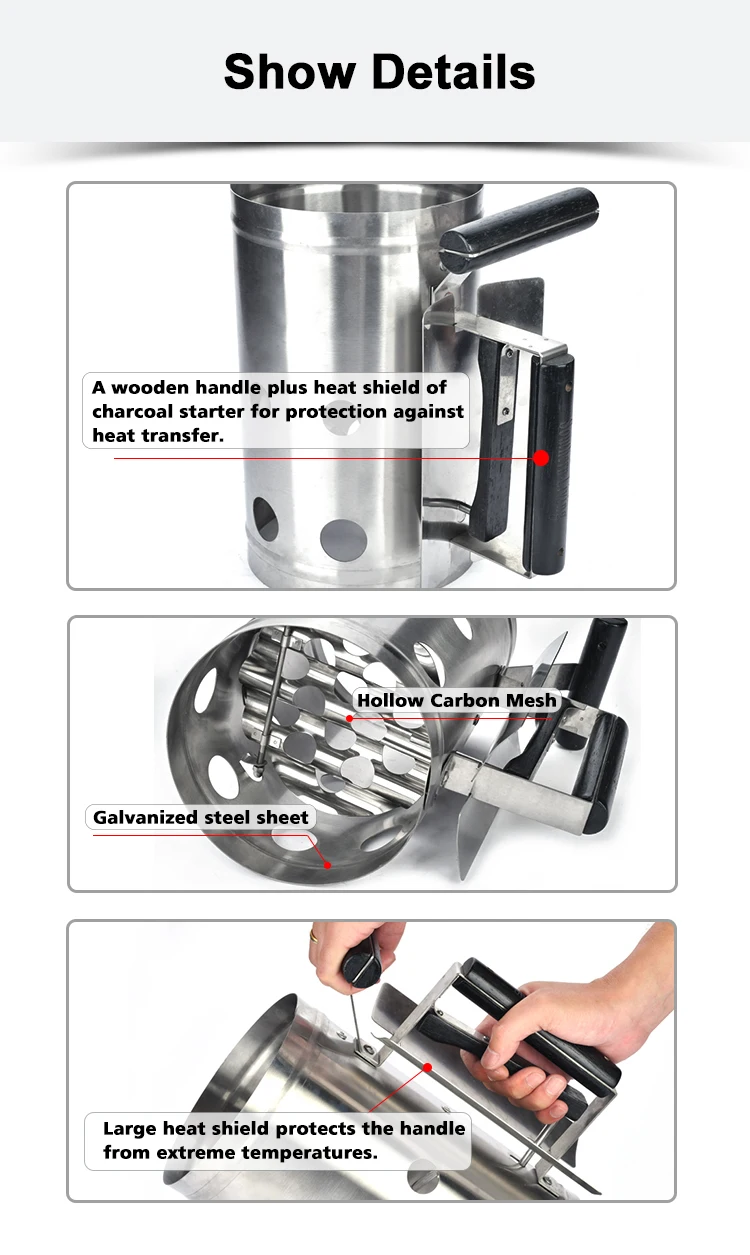 Show Details

A wooden handle plus heat shield of charcoal starter for protection against heat transfer.

Hollow Carbon Mesh

Galvanized steel sheet

Large heat shield protects the handle from extreme temperatures.