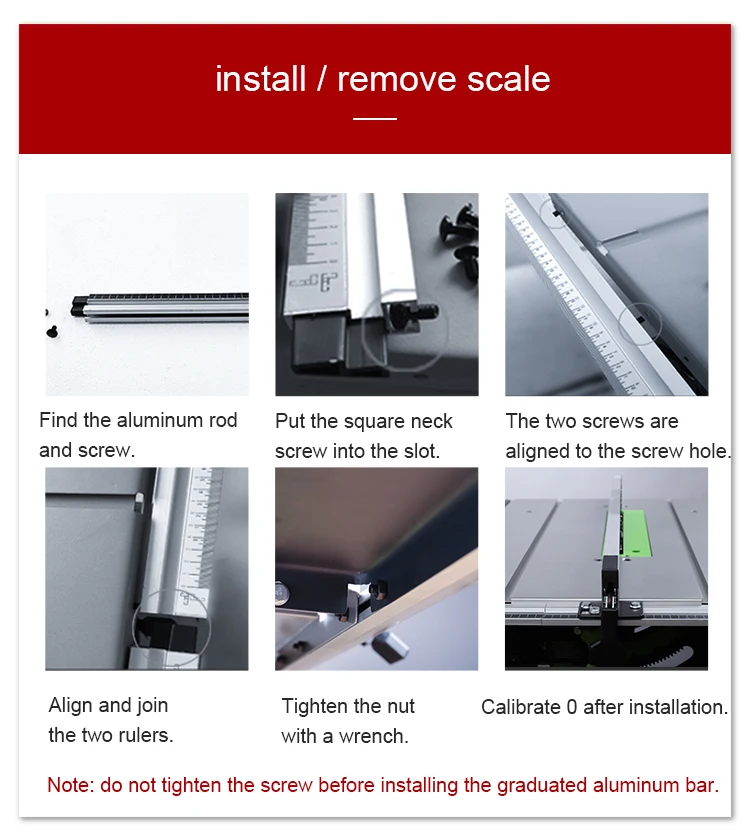 install / remove scale

Find the aluminum rod and screw.

Put the square neck screw into the slot.

The two screws are aligned to the screw hole.

Align and join the two rulers.

Tighten the nut with a wrench.

Calibrate 0 after installation.

Note: do not tighten the screw before installing the graduated aluminum bar.