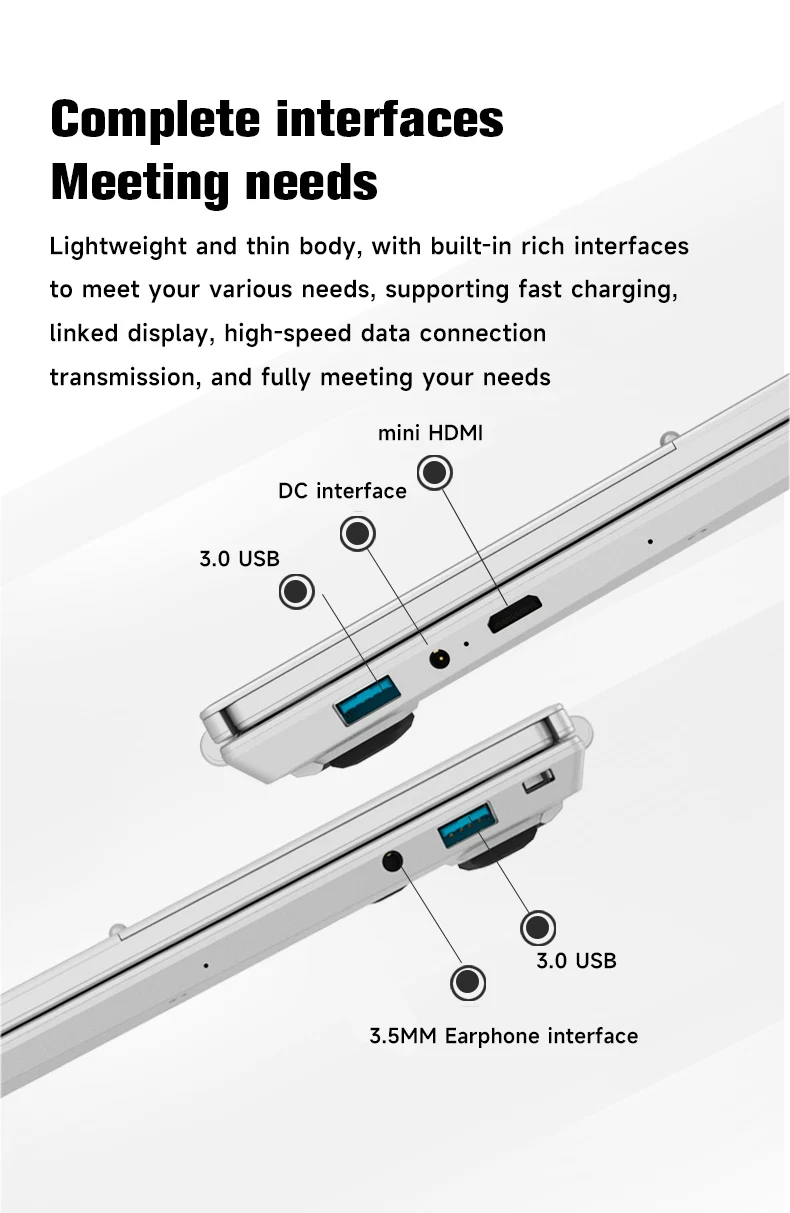 Complete interfaces
Meeting needs

Lightweight and thin body, with built-in rich interfaces to meet your various needs, supporting fast charging, linked display, high-speed data connection transmission, and fully meeting your needs

mini HDMI

DC interface

3.0 USB

3.0 USB

3.5MM Earphone interface