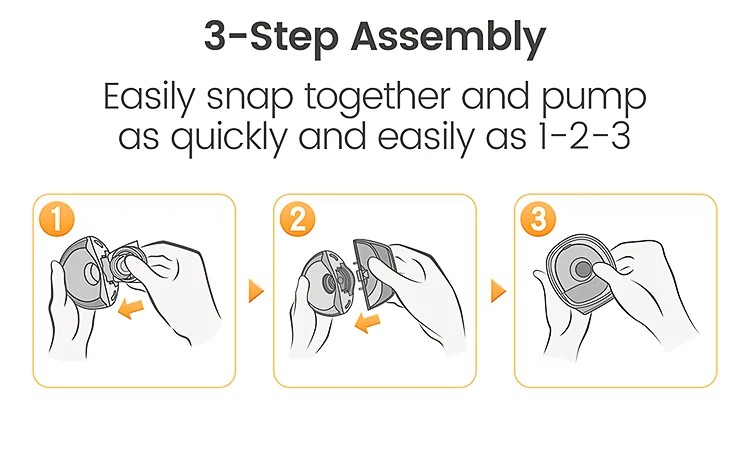 3-Step Assembly

Easily snap together and pump as quickly and easily as 1-2-3

1

2

3