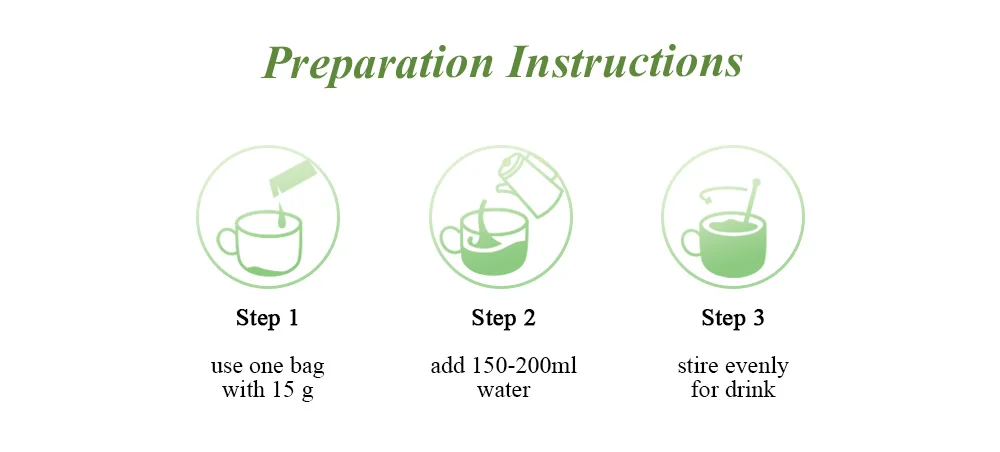 Preparation Instructions

Step 1

use one bag with 15 g

Step 2

add 150-200ml water

Step 3

stire evenly for drink