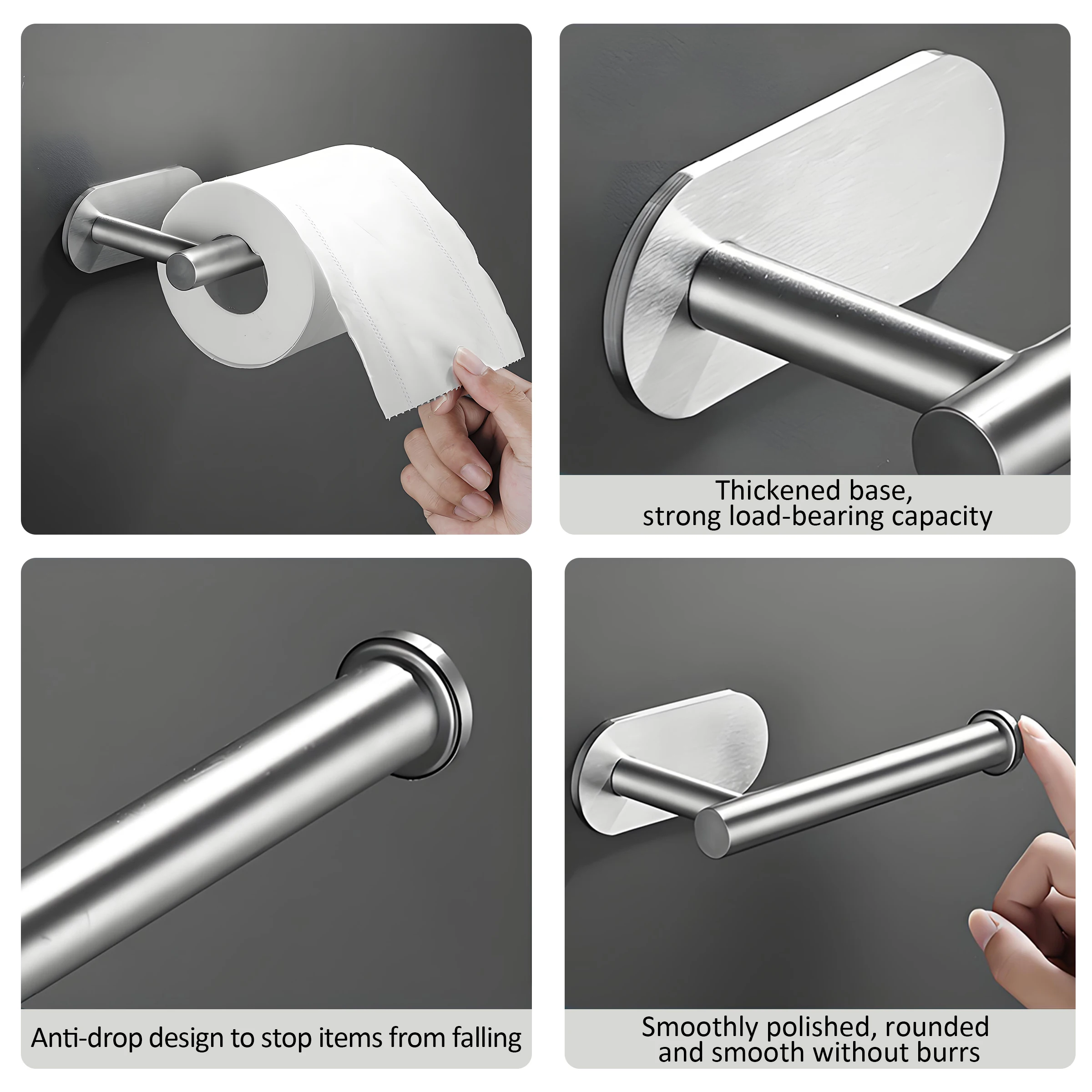 Thickened base,
strong load-bearing capacity

Anti-drop design to stop items from falling

Smoothly polished, rounded
and smooth without burrs