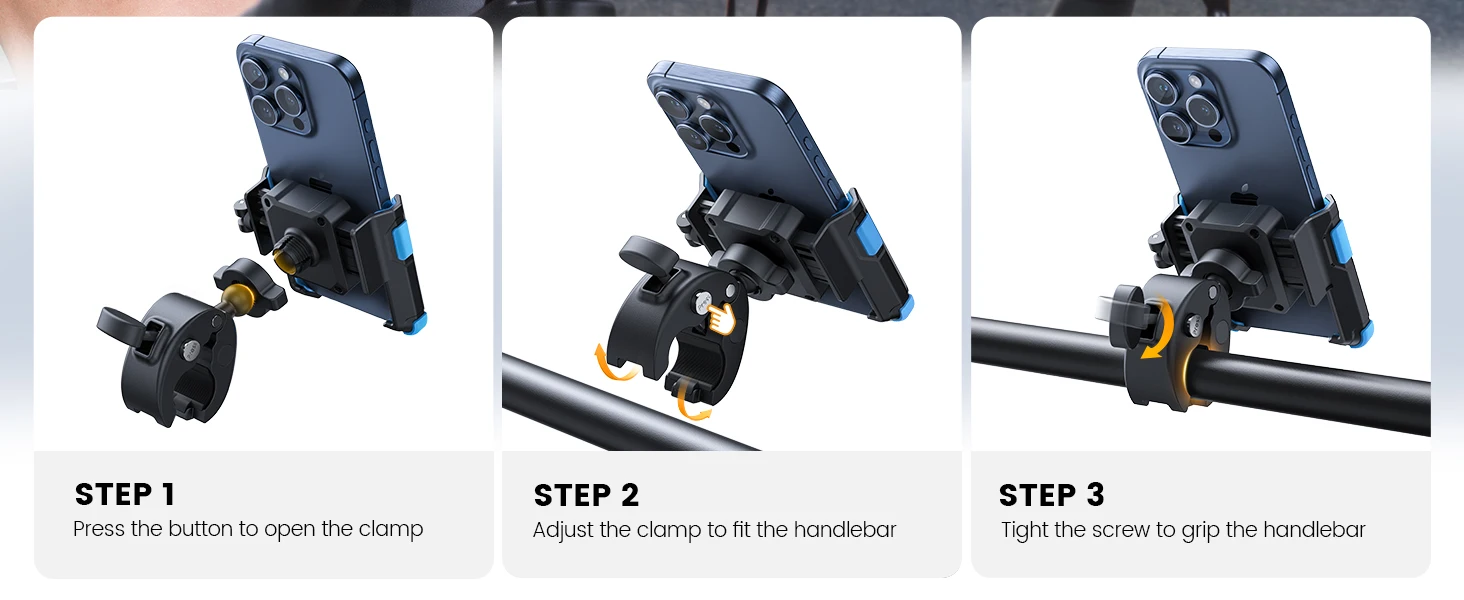 STEP 1
Press the button to open the clamp

STEP 2
Adjust the clamp to fit the handlebar

STEP 3
Tight the screw to grip the handlebar